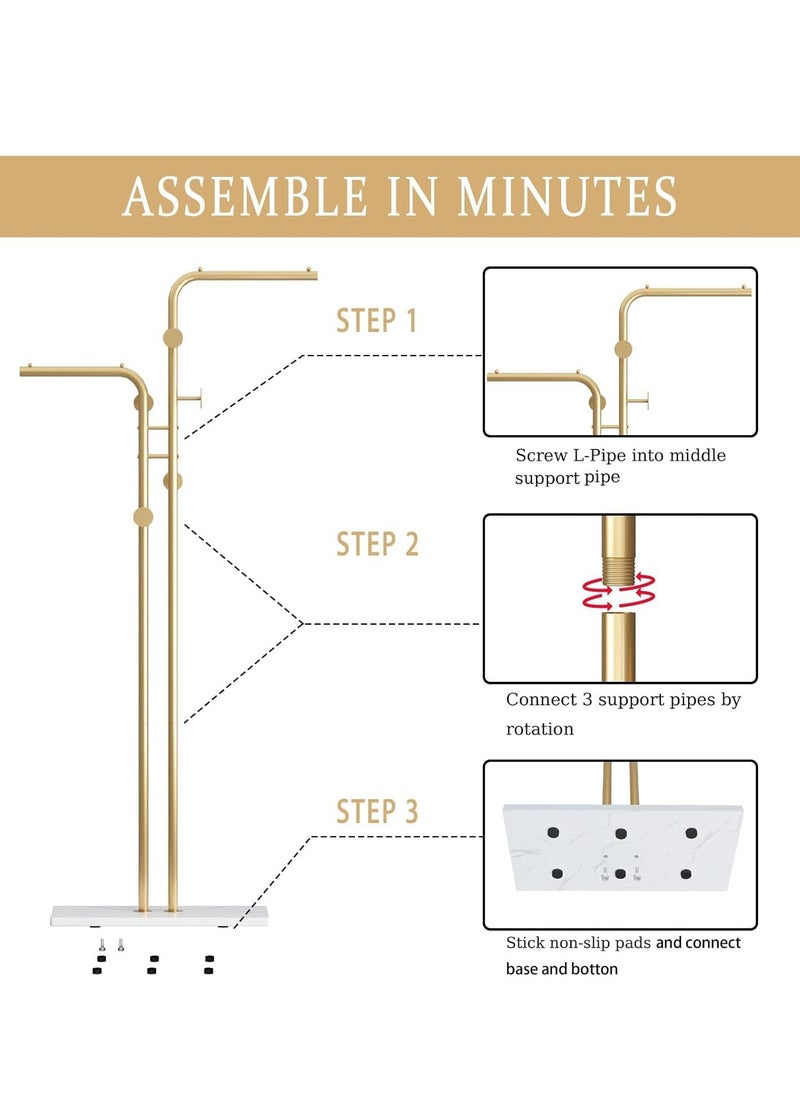 ASSEMBLE IN MINUTES

STEP 1

Screw L-Pipe into middle support pipe

STEP 2

Connect 3 support pipes by rotation

STEP 3

Stick non-slip pads and connect base and botton