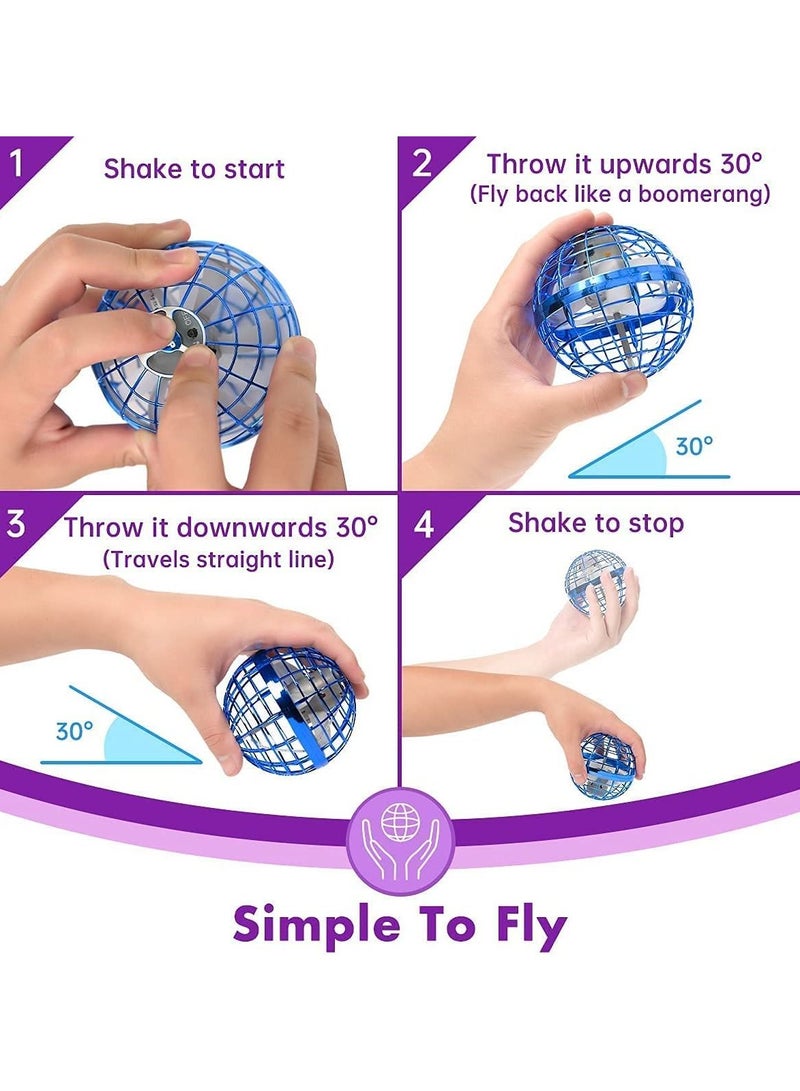 1 Shake to start

2 Throw it upwards 30°
(Fly back like a boomerang)

30°

3 Throw it downwards 30°
(Travels straight line)

30°

4 Shake to stop

Simple To Fly