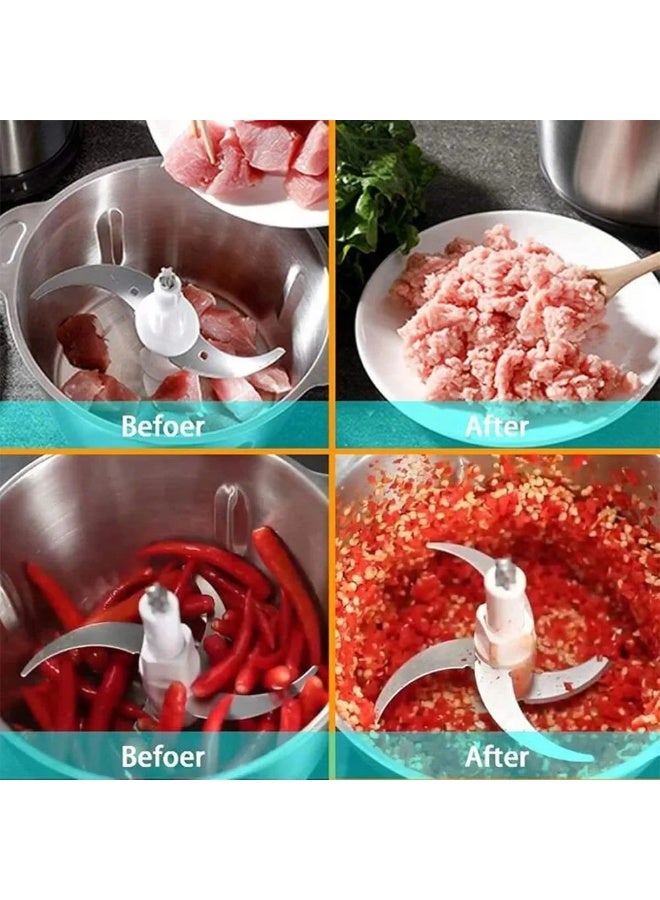 Befoer

After

Befoer

After