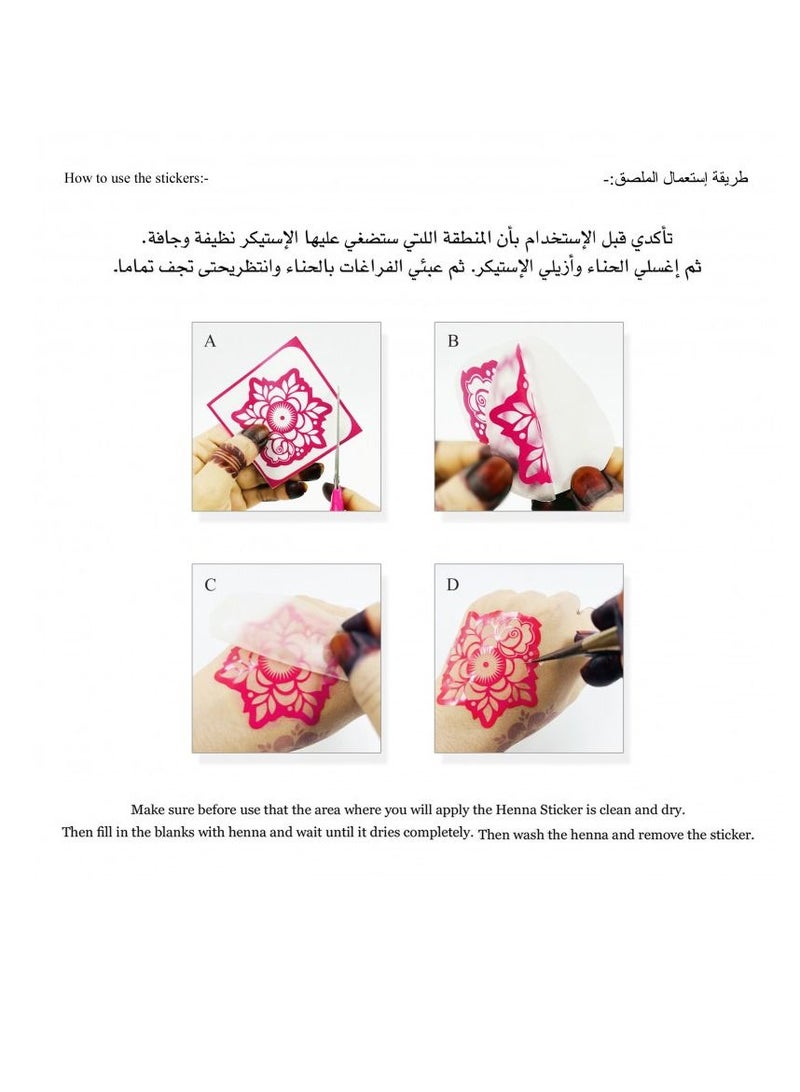 How to use the stickers:-

طريقة إستعمال الملصق:-

تأكدي قبل الإستخدام بأن المنطقة اللتي ستضغي عليها الإستيكر نظيفة وجافة.
ثم إغسلي الحناء وأزيلي الإستيكر. ثم عبئي الفراغات بالحناء وانتظريحتى تجف تماما.

A

B

C

D

Make sure before use that the area where you will apply the Henna Sticker is clean and dry.
Then fill in the blanks with henna and wait until it dries completely. Then wash the henna and remove the sticker.