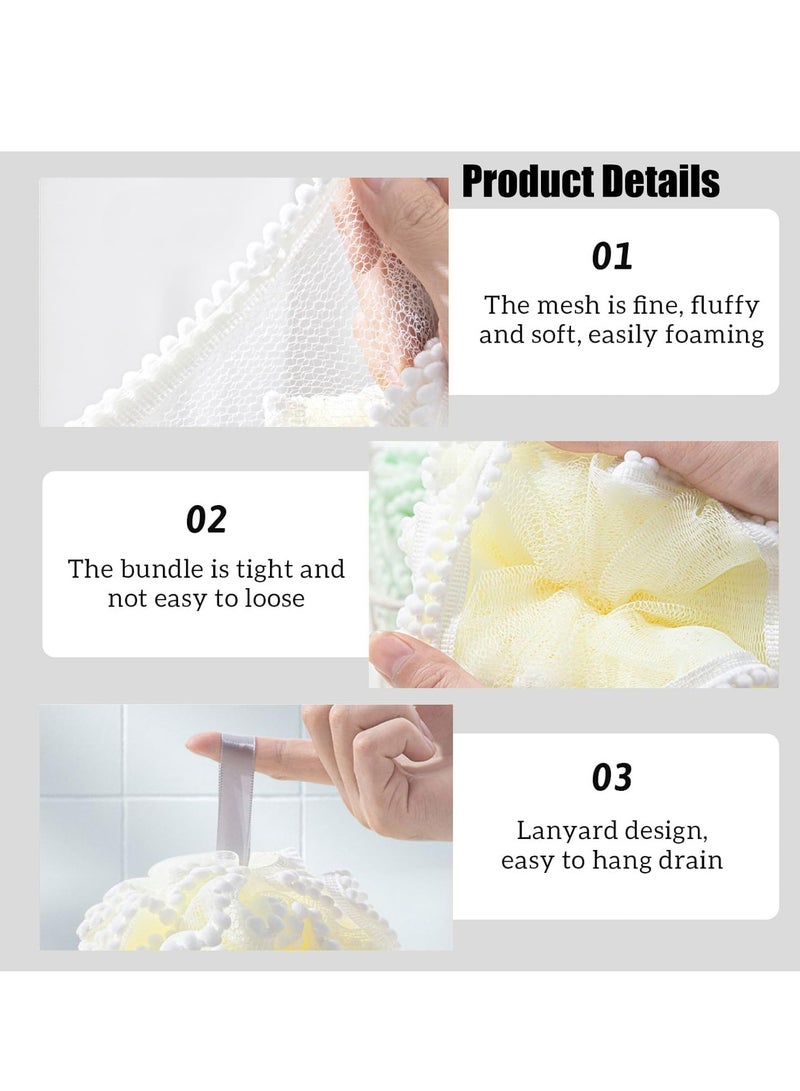 Product Details

01

The mesh is fine, fluffy and soft, easily foaming

02

The bundle is tight and not easy to loose

03

Lanyard design, easy to hang drain