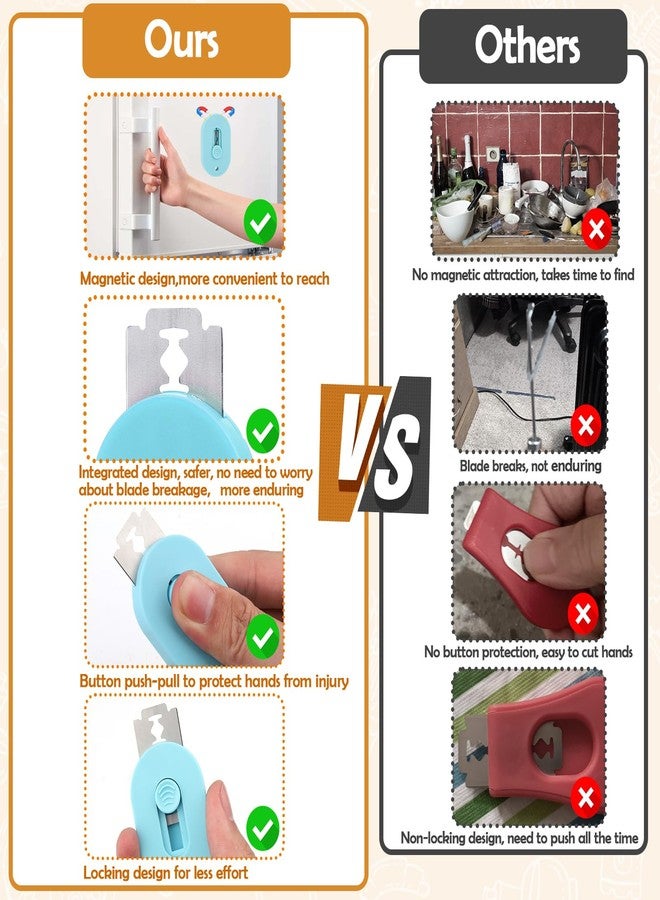 Ours

Magnetic design,more convenient to reach

Integrated design, safer, no need to worry about blade breakage, more enduring

Button push-pull to protect hands from injury

Locking design for less effort

VS

Others

No magnetic attraction, takes time to find

Blade breaks, not enduring

No button protection, easy to cut hands

Non-locking design, need to push all the time