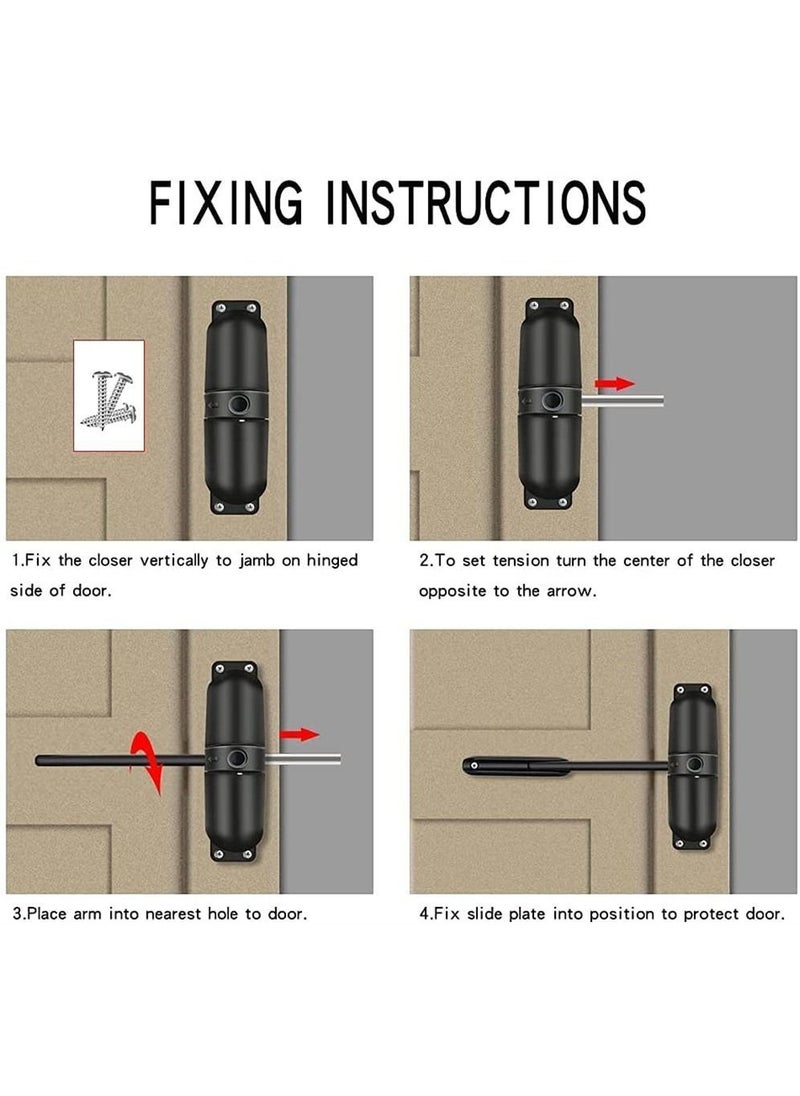 FIXING INSTRUCTIONS

1.Fix the closer vertically to jamb on hinged side of door.

2.To set tension turn the center of the closer opposite to the arrow.

3.Place arm into nearest hole to door.

4.Fix slide plate into position to protect door.