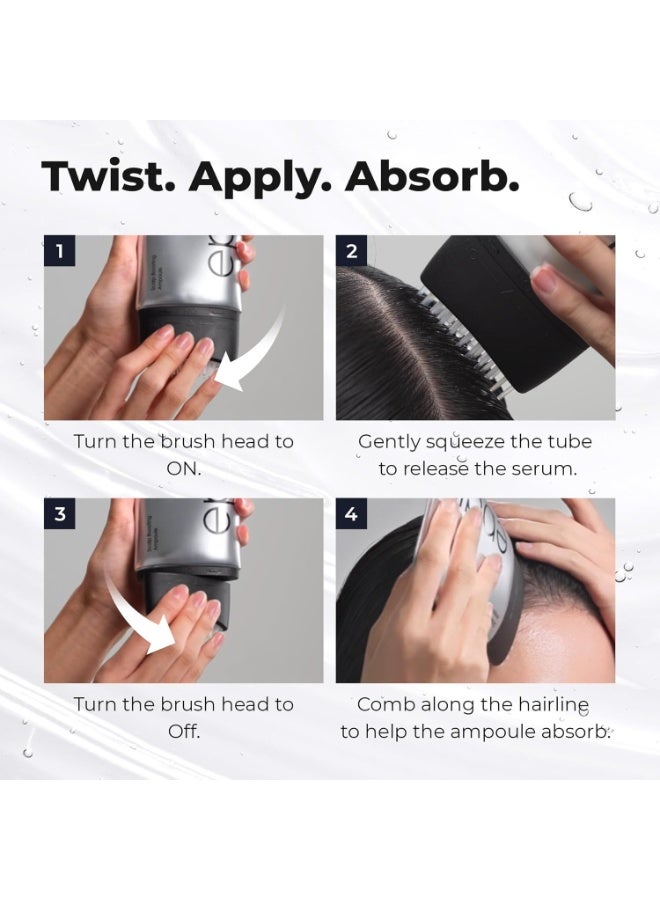 Twist. Apply. Absorb.

1

Turn the brush head to ON.

2

Gently squeeze the tube to release the serum.

3

Turn the brush head to Off.

4

Comb along the hairline to help the ampoule absorb.