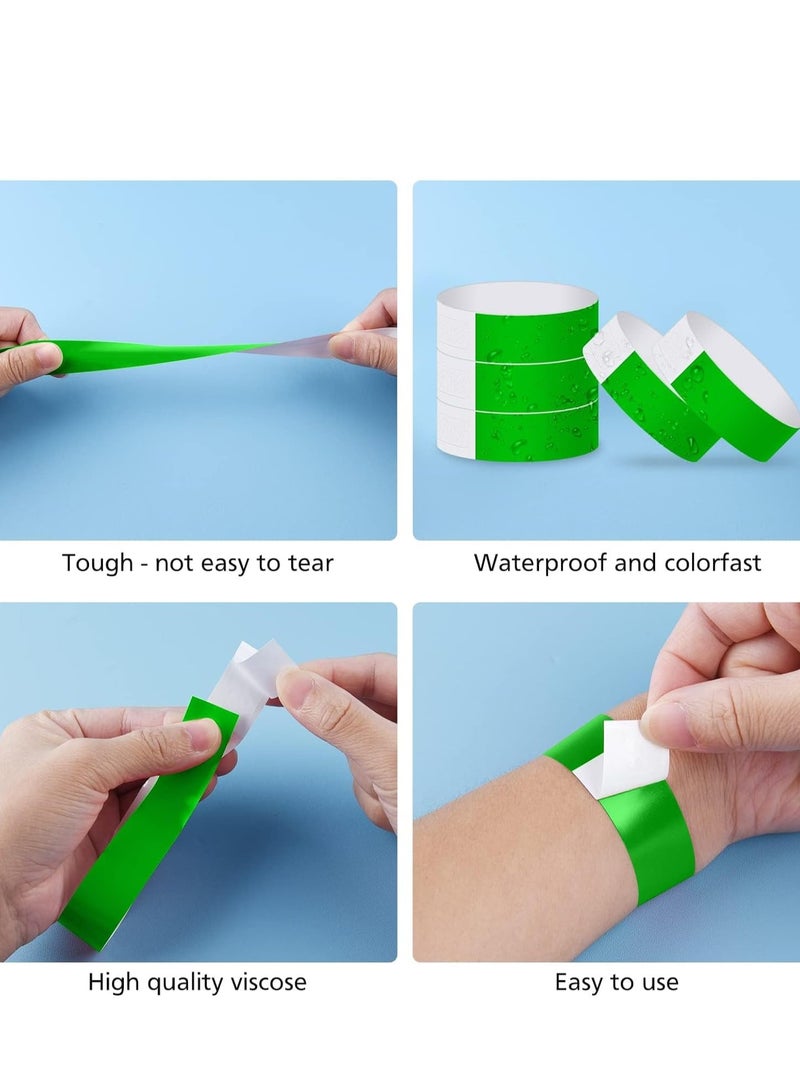 Tough - not easy to tear

Waterproof and colorfast

High quality viscose

Easy to use