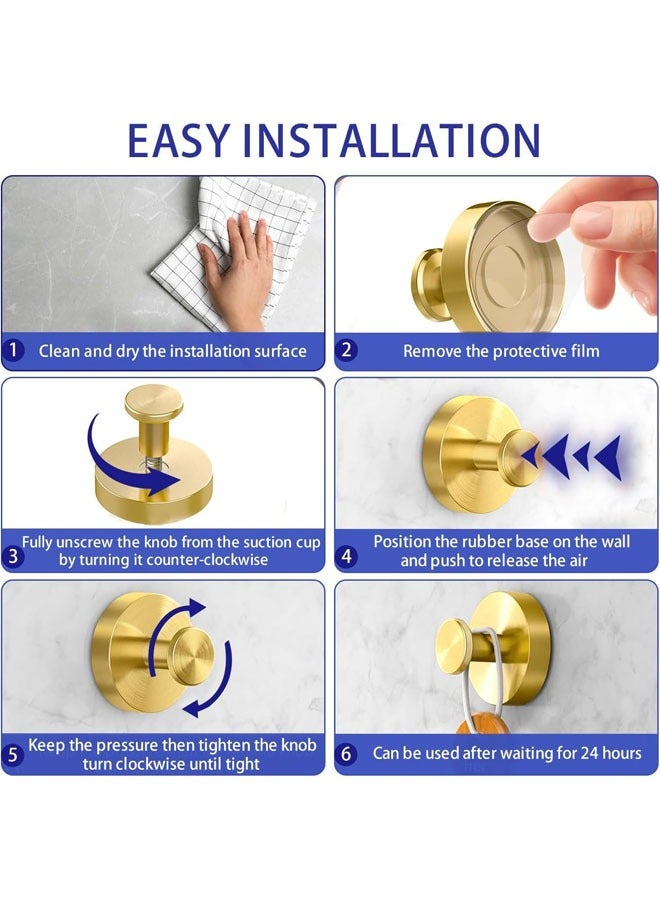 EASY INSTALLATION

1 Clean and dry the installation surface

2 Remove the protective film

3 Fully unscrew the knob from the suction cup by turning it counter-clockwise

4 Position the rubber base on the wall and push to release the air

5 Keep the pressure then tighten the knob turn clockwise until tight

6 Can be used after waiting for 24 hours