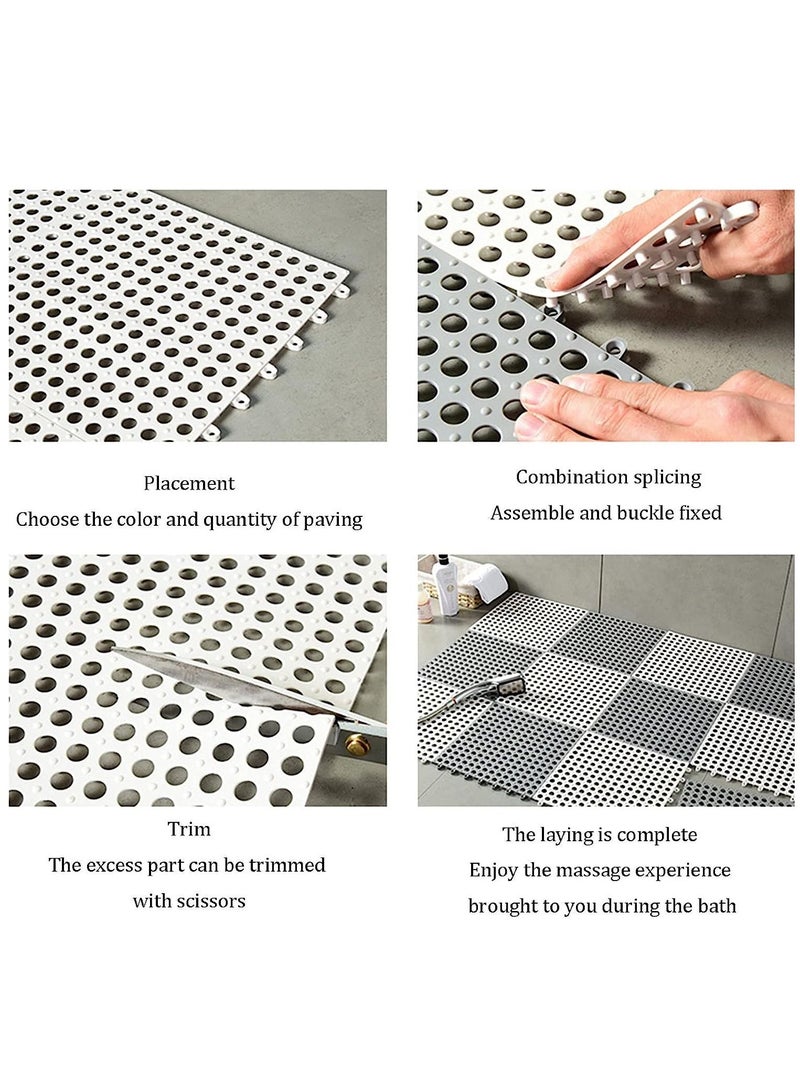 Placement
Choose the color and quantity of paving

Combination splicing
Assemble and buckle fixed

Trim
The excess part can be trimmed with scissors

The laying is complete
Enjoy the massage experience brought to you during the bath