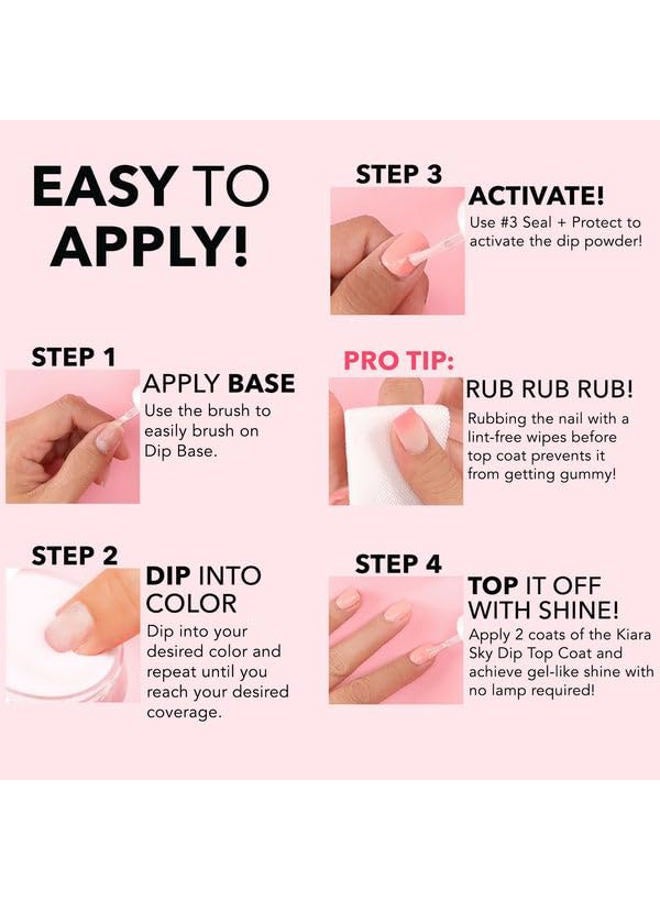 EASY TO APPLY!

STEP 1
APPLY BASE
Use the brush to easily brush on Dip Base.

STEP 2
DIP INTO COLOR
Dip into your desired color and repeat until you reach your desired coverage.

STEP 3
ACTIVATE!
Use #3 Seal + Protect to activate the dip powder!

PRO TIP:
RUB RUB RUB!
Rubbing the nail with a lint-free wipes before top coat prevents it from getting gummy!

STEP 4
TOP IT OFF WITH SHINE!
Apply 2 coats of the Kiara Sky Dip Top Coat and achieve gel-like shine with no lamp required!