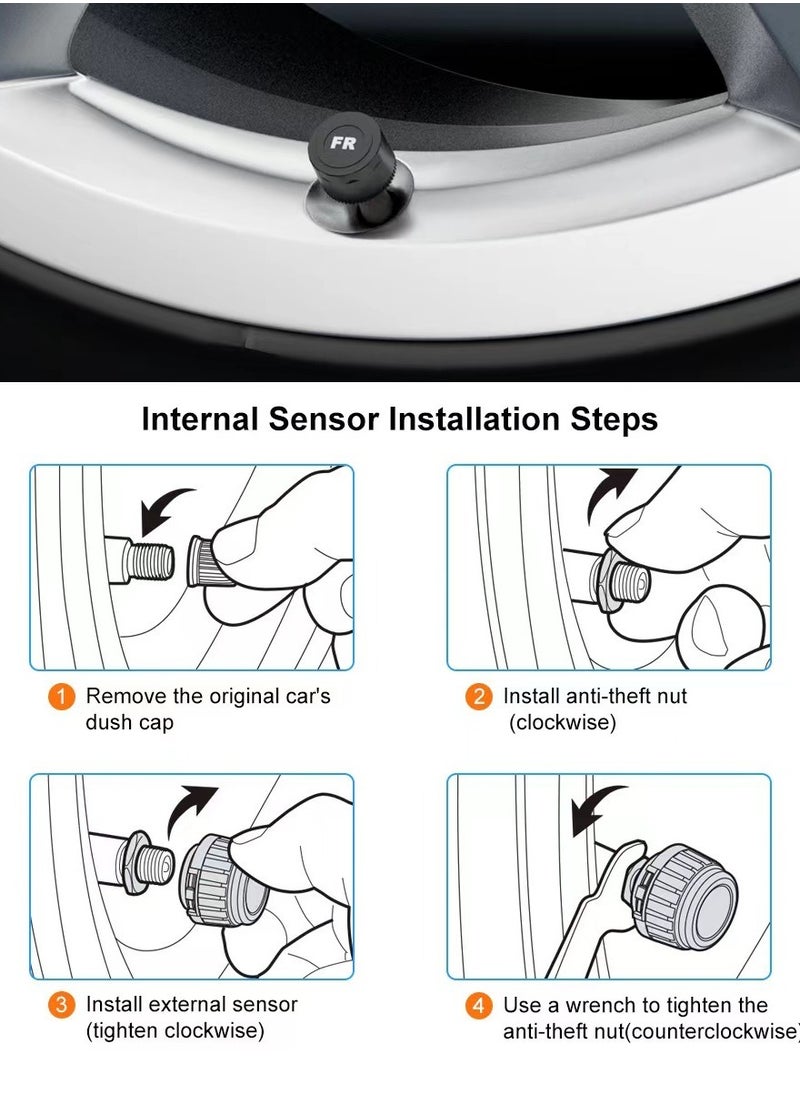 FR

Internal Sensor Installation Steps

1 Remove the original car's dush cap

2 Install anti-theft nut (clockwise)

3 Install external sensor (tighten clockwise)

4 Use a wrench to tighten the anti-theft nut(counterclockwise)