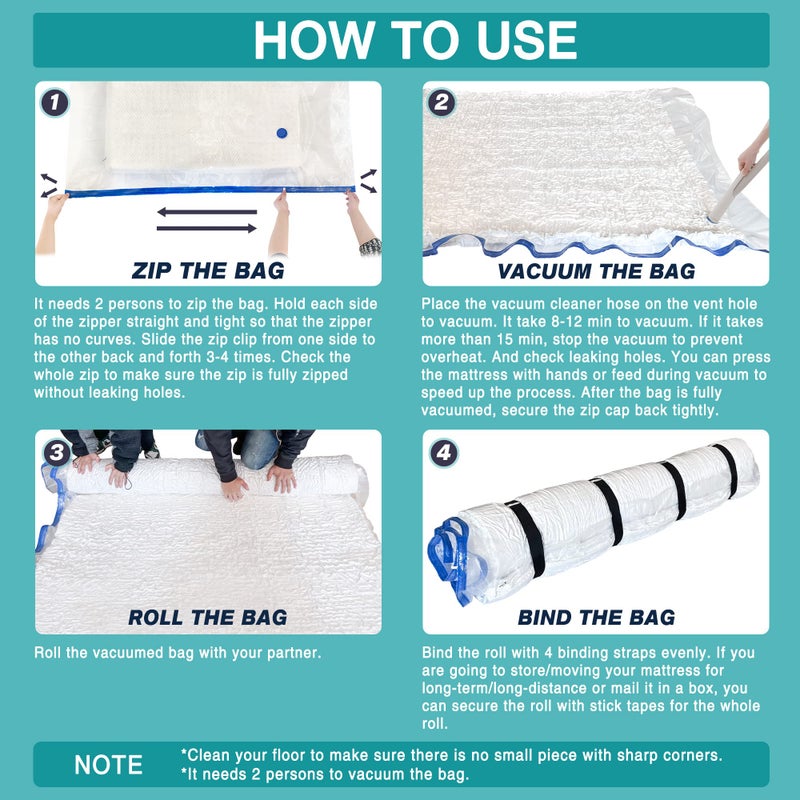 HOW TO USE

1

ZIP THE BAG

It needs 2 persons to zip the bag. Hold each side of the zipper straight and tight so that the zipper has no curves. Slide the zip clip from one side to the other back and forth 3-4 times. Check the whole zip to make sure the zip is fully zipped without leaking holes.

2

VACUUM THE BAG

Place the vacuum cleaner hose on the vent hole to vacuum. It take 8-12 min to vacuum. If it takes more than 15 min, stop the vacuum to prevent overheat. And check leaking holes. You can press the mattress with hands or feed during vacuum to speed up the process. After the bag is fully vacuumed, secure the zip cap back tightly.

3

ROLL THE BAG

Roll the vacuumed bag with your partner.

4

BIND THE BAG

Bind the roll with 4 binding straps evenly. If you are going to store/moving your mattress for long-term/long-distance or mail it in a box, you can secure the roll with stick tapes for the whole roll.

NOTE

*Clean your floor to make sure there is no small piece with sharp corners.
*It needs 2 persons to vacuum the bag.