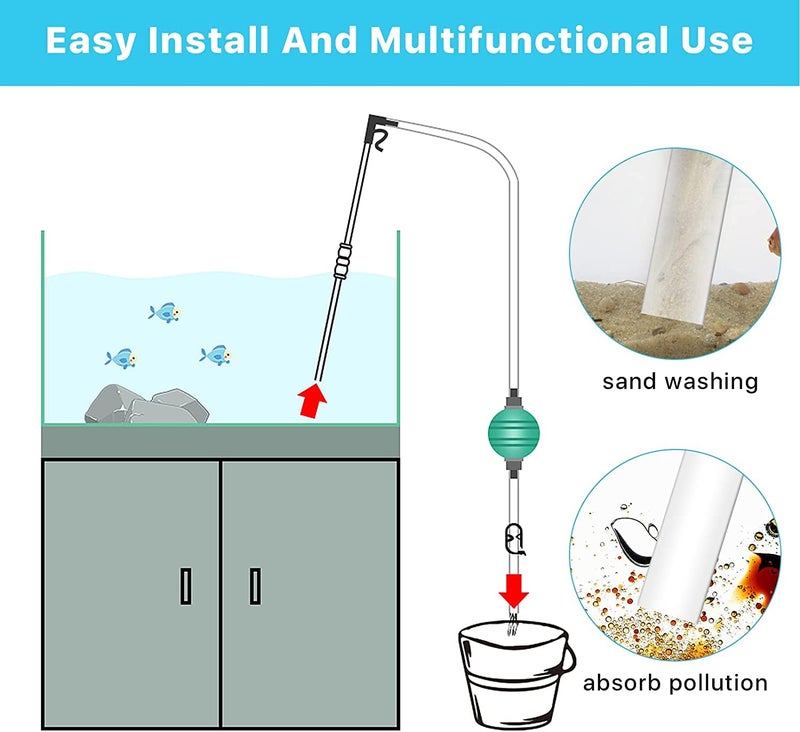 Easy Install And Multifunctional Use

sand washing

absorb pollution