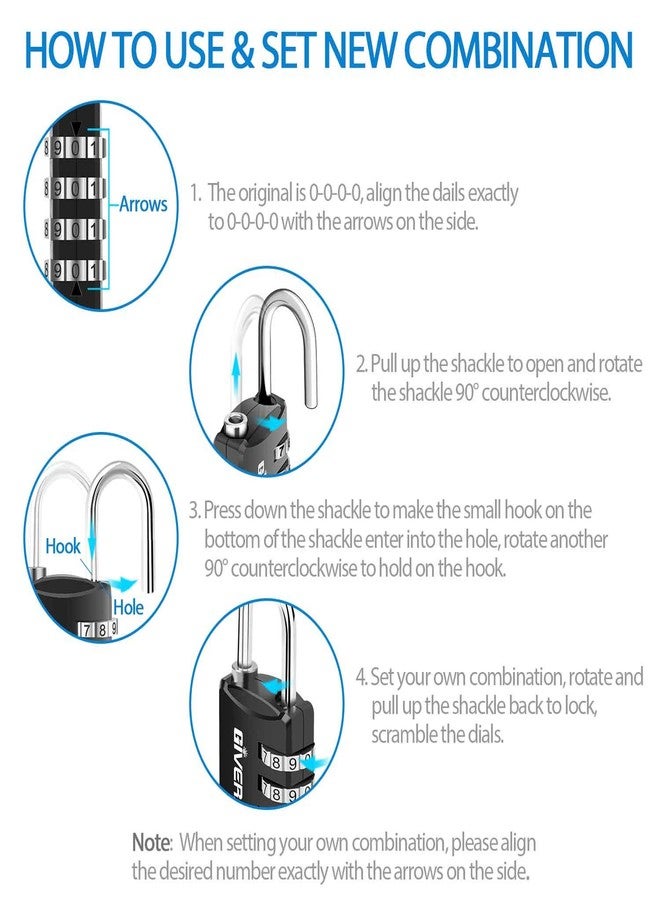 HOW TO USE & SET NEW COMBINATION

8 9 0 1
8 9 0 1
8 9 0 1
8 9 0 1
Arrows

1. The original is 0-0-0-0, align the dails exactly to 0-0-0-0 with the arrows on the side.

2. Pull up the shackle to open and rotate the shackle 90° counterclockwise.

Hook
Hole
7 8 9

3. Press down the shackle to make the small hook on the bottom of the shackle enter into the hole, rotate another 90° counterclockwise to hold on the hook.

GIVER
7 8 9
7 8 9

4. Set your own combination, rotate and pull up the shackle back to lock, scramble the dials.

Note: When setting your own combination, please align the desired number exactly with the arrows on the side.