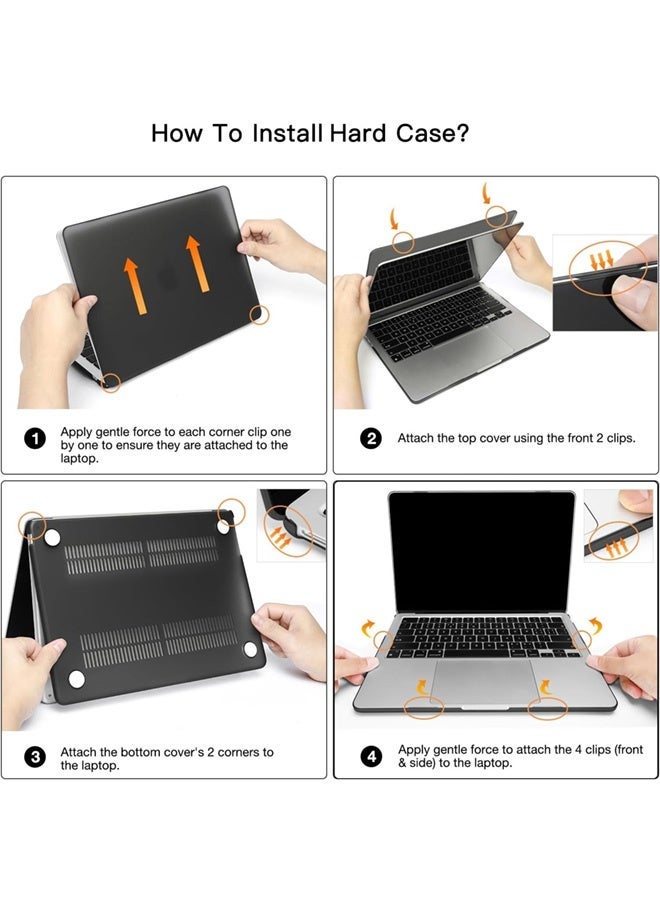 How To Install Hard Case?

1 Apply gentle force to each corner clip one by one to ensure they are attached to the laptop.

2 Attach the top cover using the front 2 clips.

3 Attach the bottom cover's 2 corners to the laptop.

4 Apply gentle force to attach the 4 clips (front & side) to the laptop.