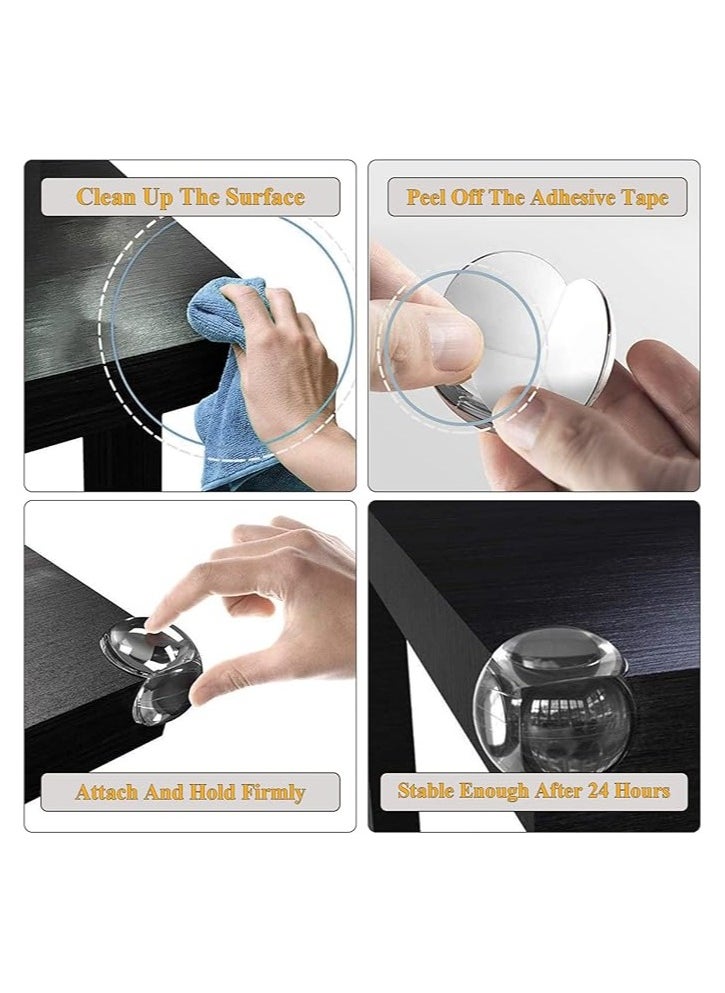 Clean Up The Surface

Peel Off The Adhesive Tape

Attach And Hold Firmly

Stable Enough After 24 Hours