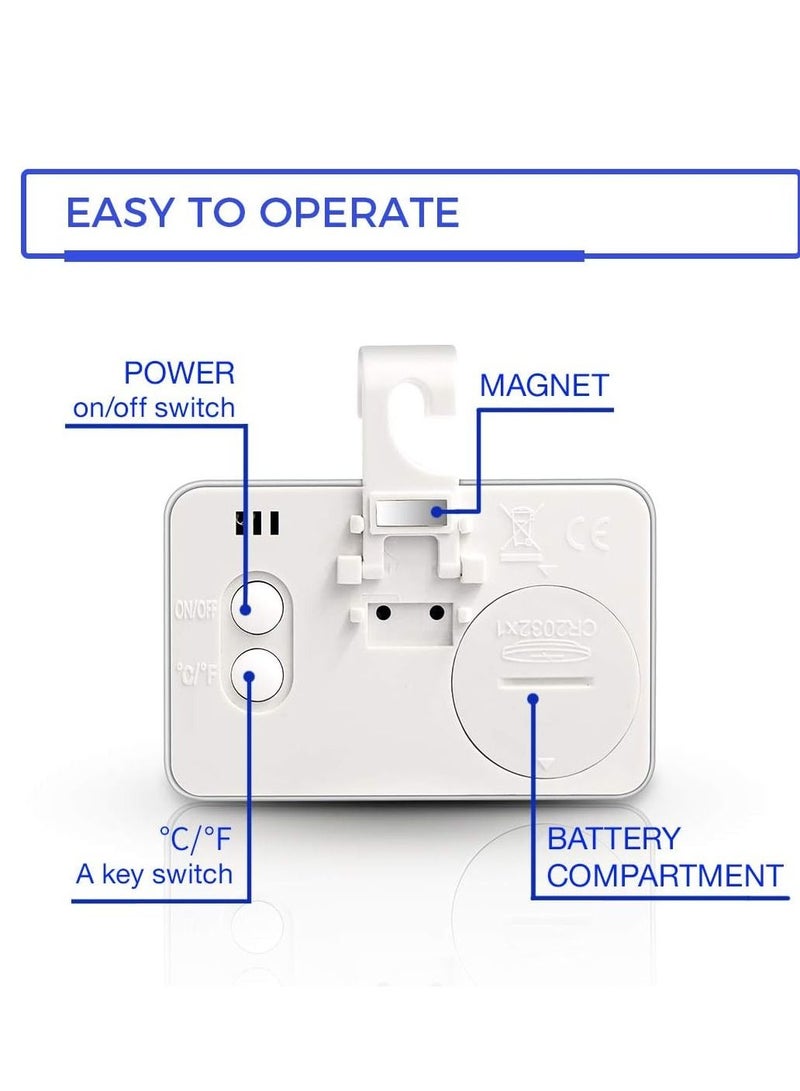 EASY TO OPERATE

POWER
on/off switch

MAGNET

ON/OFF

°C/°F

CE

CR2032x1

°C/°F
A key switch

BATTERY
COMPARTMENT