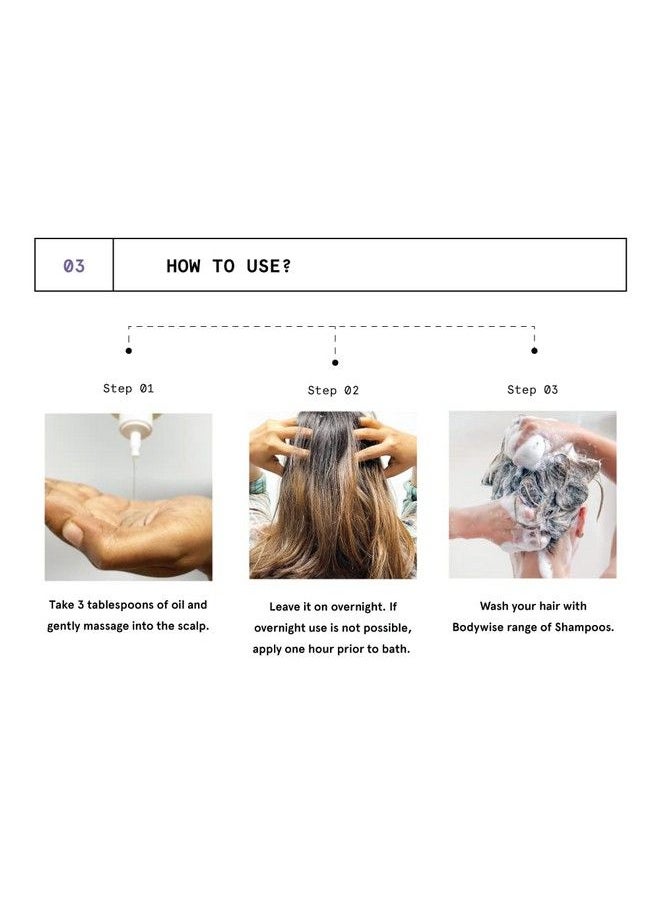 03

HOW TO USE?

Step 01

Take 3 tablespoons of oil and gently massage into the scalp.

Step 02

Leave it on overnight. If overnight use is not possible, apply one hour prior to bath.

Step 03

Wash your hair with Bodywise range of Shampoos.