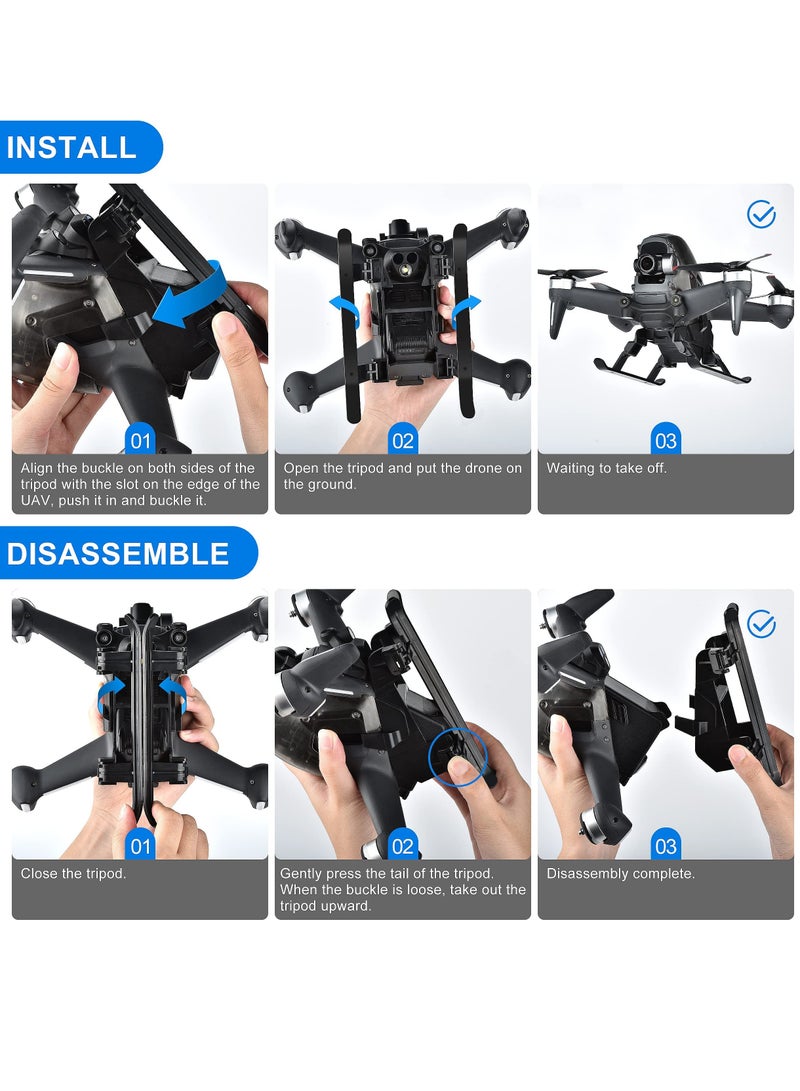 INSTALL

01
Align the buckle on both sides of the tripod with the slot on the edge of the UAV, push it in and buckle it.

02
Open the tripod and put the drone on the ground.

03
Waiting to take off.

DISASSEMBLE

01
Close the tripod.

02
Gently press the tail of the tripod. When the buckle is loose, take out the tripod upward.

03
Disassembly complete.