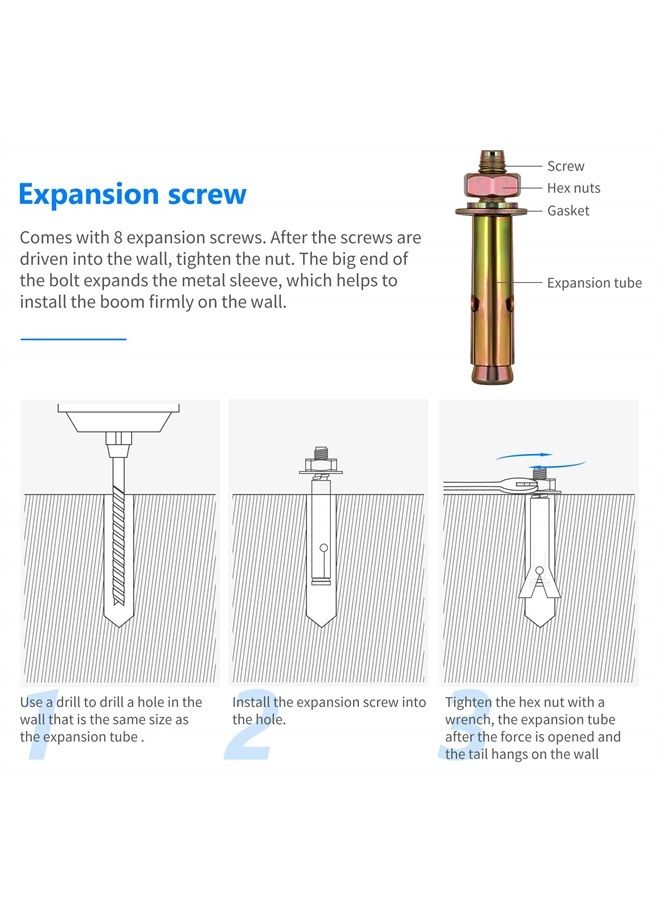 Expansion screw

Comes with 8 expansion screws. After the screws are driven into the wall, tighten the nut. The big end of the bolt expands the metal sleeve, which helps to install the boom firmly on the wall.

Screw
Hex nuts
Gasket
Expansion tube

1
Use a drill to drill a hole in the wall that is the same size as the expansion tube .

2
Install the expansion screw into the hole.

3
Tighten the hex nut with a wrench, the expansion tube after the force is opened and the tail hangs on the wall