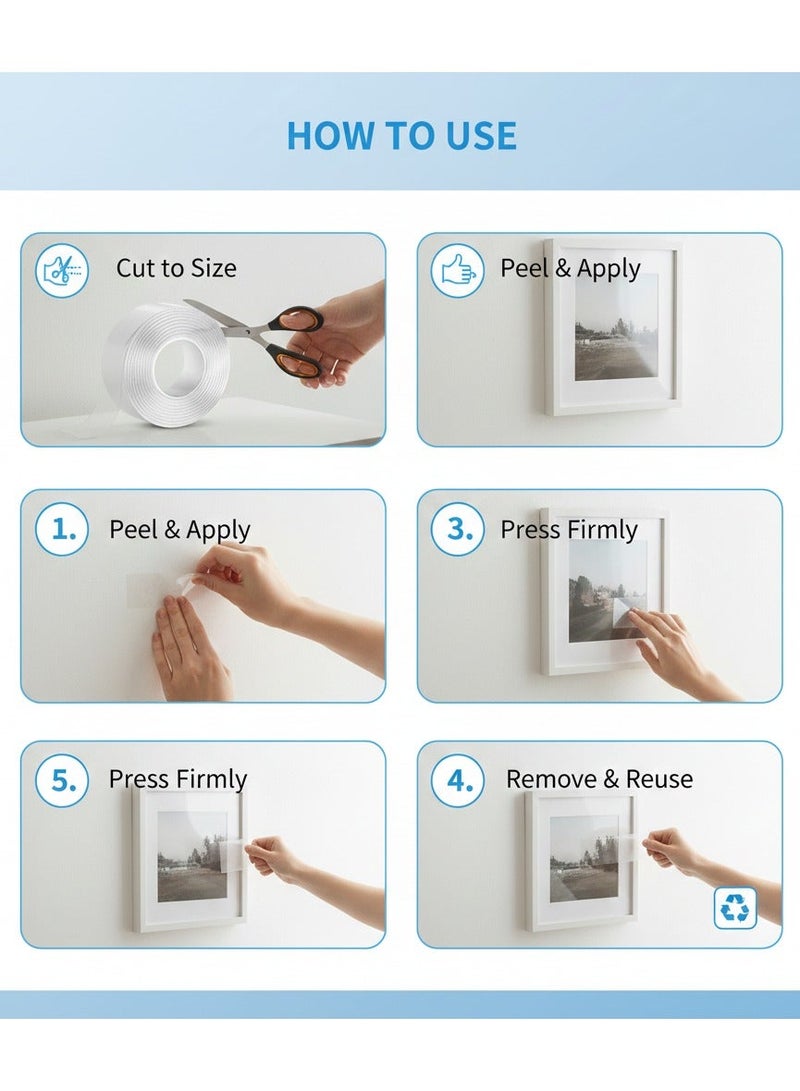 HOW TO USE

Cut to Size

Peel & Apply

1. Peel & Apply

3. Press Firmly

5. Press Firmly

4. Remove & Reuse