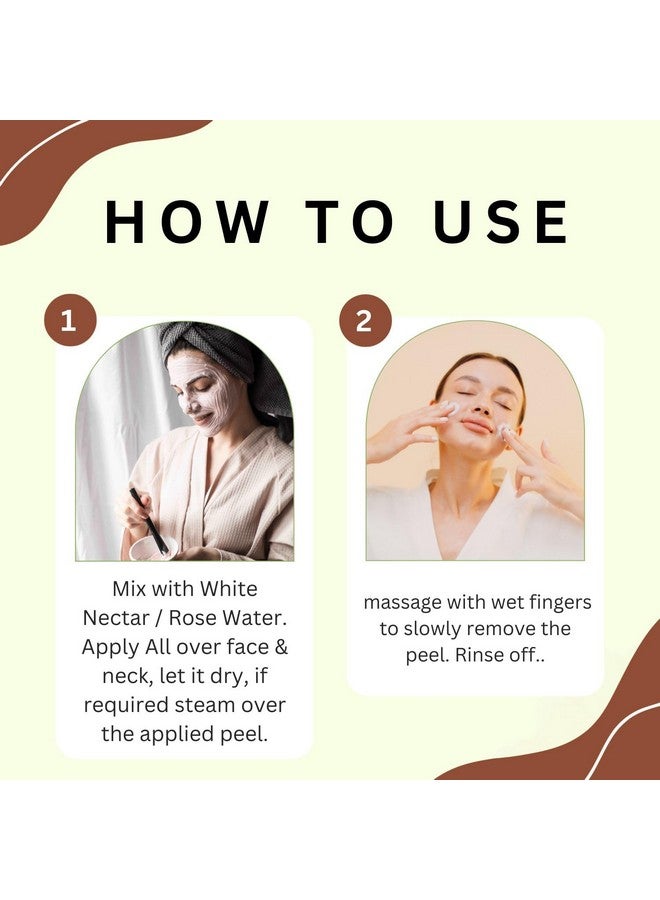 HOW TO USE

1

Mix with White Nectar / Rose Water. Apply All over face & neck, let it dry, if required steam over the applied peel.

2

massage with wet fingers to slowly remove the peel. Rinse off..