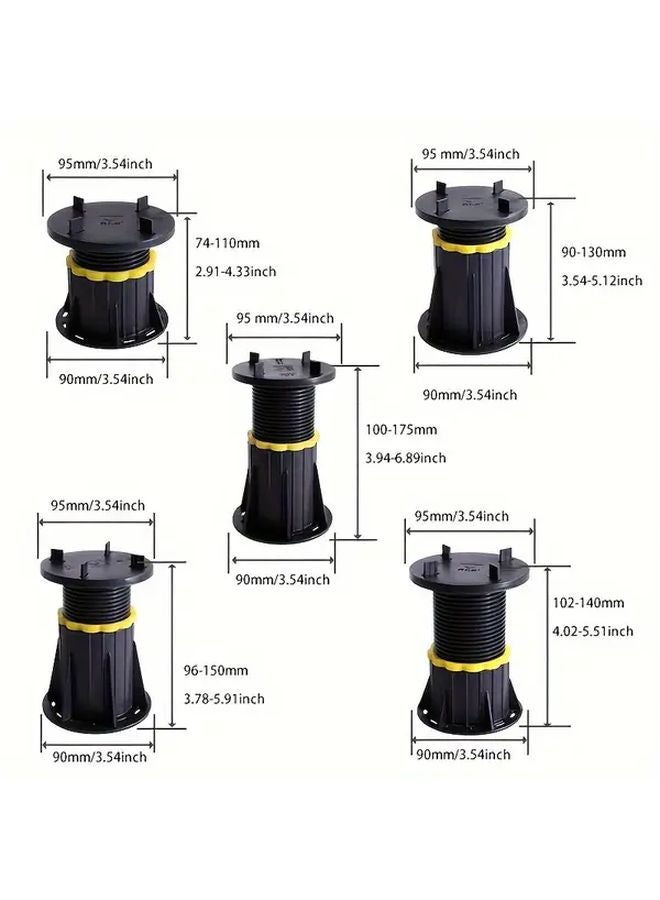 95mm/3.54inch

74-110mm

2.91-4.33inch

90mm/3.54inch

95 mm/3.54inch

90-130mm

3.54-5.12inch

90mm/3.54inch

95 mm/3.54inch

100-175mm

3.94-6.89inch

90mm/3.54inch

95mm/3.54inch

96-150mm

3.78-5.91inch

90mm/3.54inch

95mm/3.54inch

102-140mm

4.02-5.51inch

90mm/3.54inch