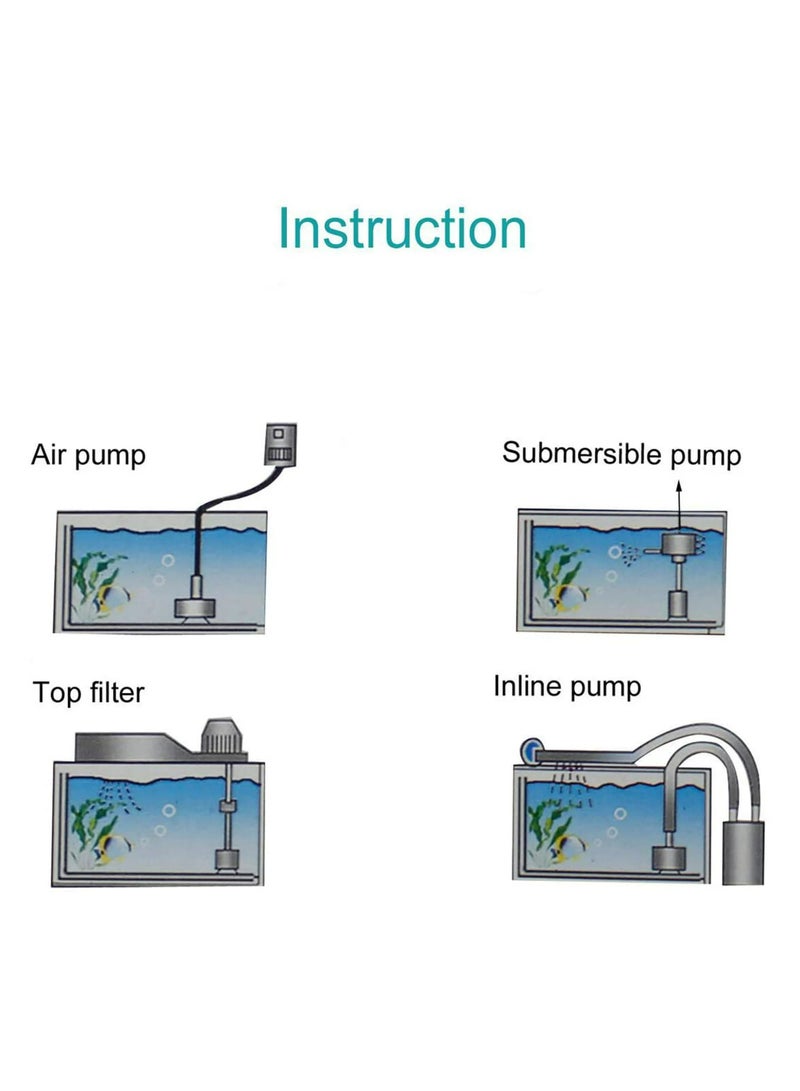 Instruction

Air pump

Submersible pump

Top filter

Inline pump