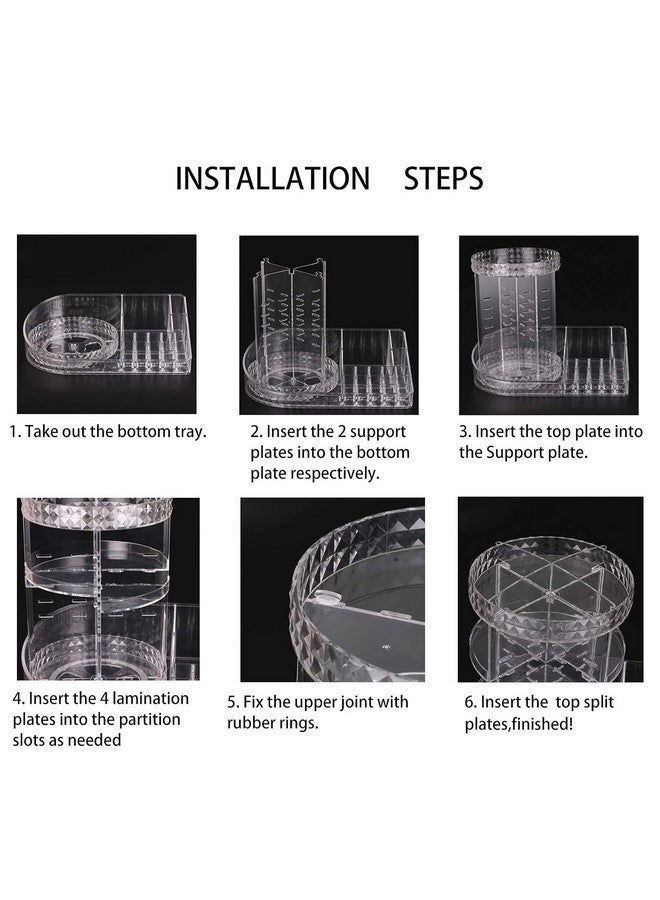 INSTALLATION STEPS

1. Take out the bottom tray.

2. Insert the 2 support plates into the bottom plate respectively.

3. Insert the top plate into the Support plate.

4. Insert the 4 lamination plates into the partition slots as needed

5. Fix the upper joint with rubber rings.

6. Insert the top split plates,finished!