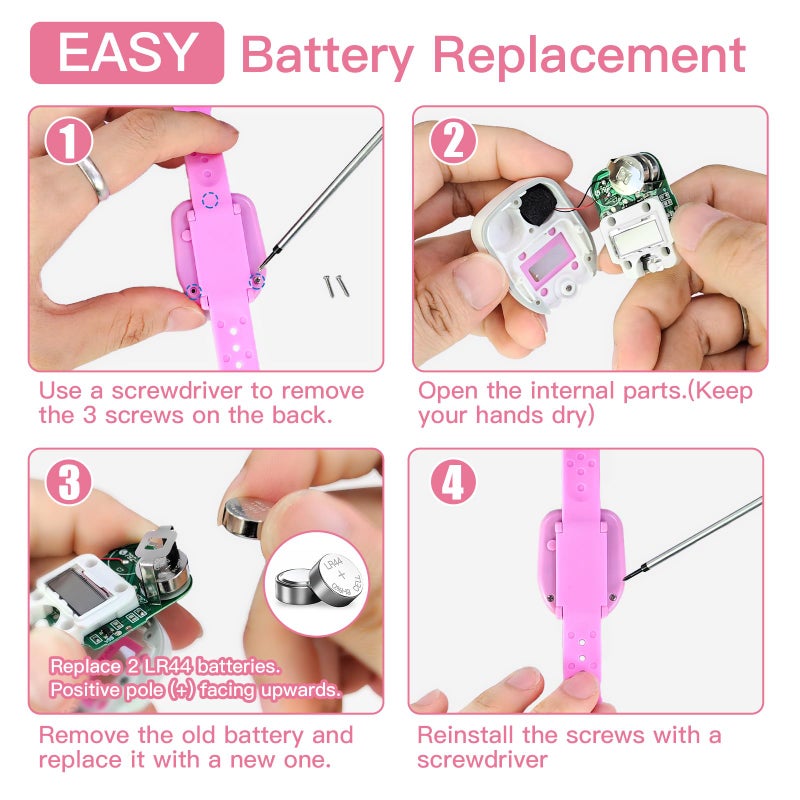 EASY Battery Replacement

1

Use a screwdriver to remove the 3 screws on the back.

2

Open the internal parts.(Keep your hands dry)

3

LR44 +

Replace 2 LR44 batteries.
Positive pole (+) facing upwards.

Remove the old battery and replace it with a new one.

4

Reinstall the screws with a screwdriver