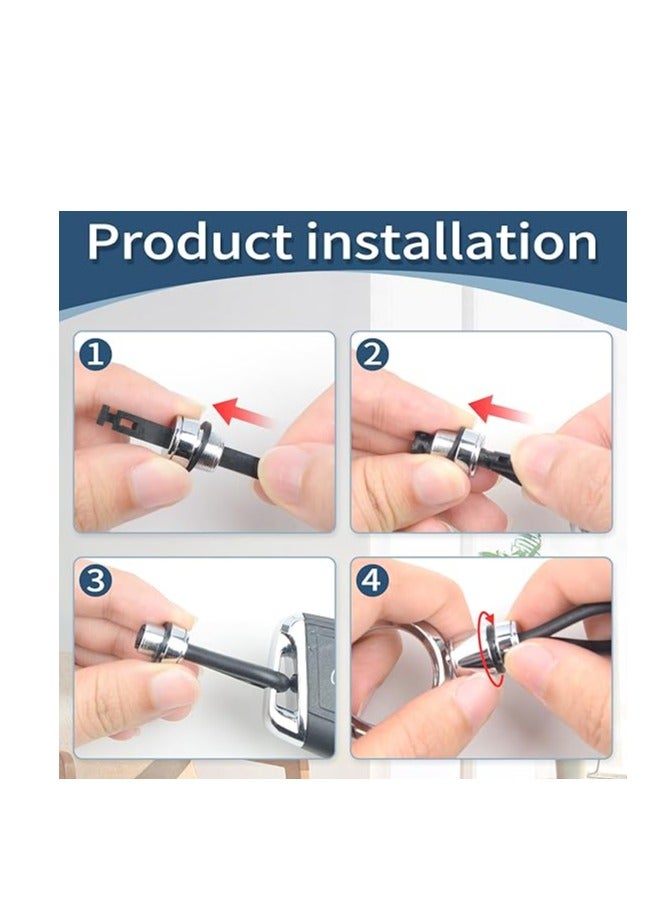 Product installation

1

2

3

4