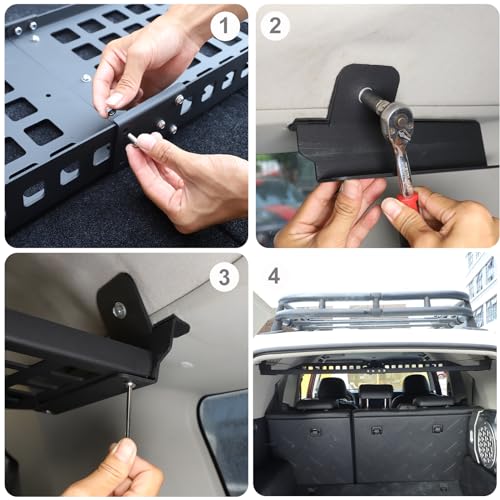 1
2
3
4