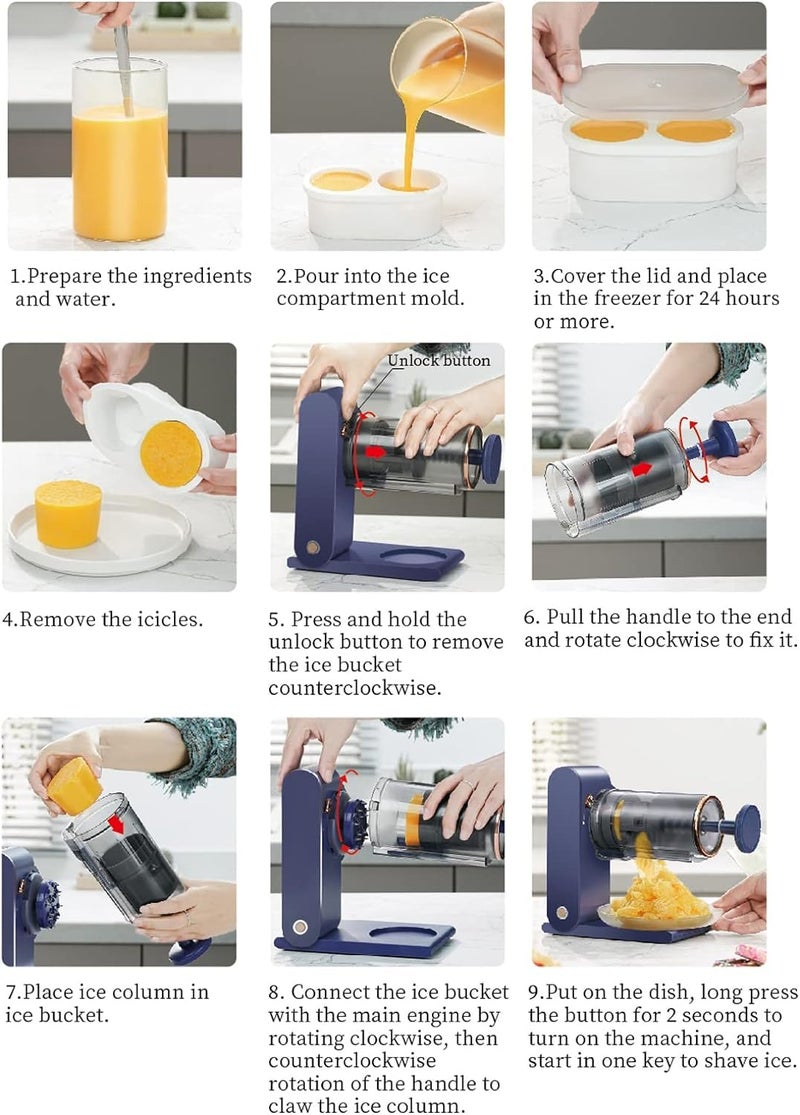 1.Prepare the ingredients and water.

2.Pour into the ice compartment mold.

3.Cover the lid and place in the freezer for 24 hours or more.

Unlock button

4.Remove the icicles.

5. Press and hold the unlock button to remove the ice bucket counterclockwise.

6. Pull the handle to the end and rotate clockwise to fix it.

7.Place ice column in ice bucket.

8. Connect the ice bucket with the main engine by rotating clockwise, then counterclockwise rotation of the handle to claw the ice column.

9.Put on the dish, long press the button for 2 seconds to turn on the machine, and start in one key to shave ice.