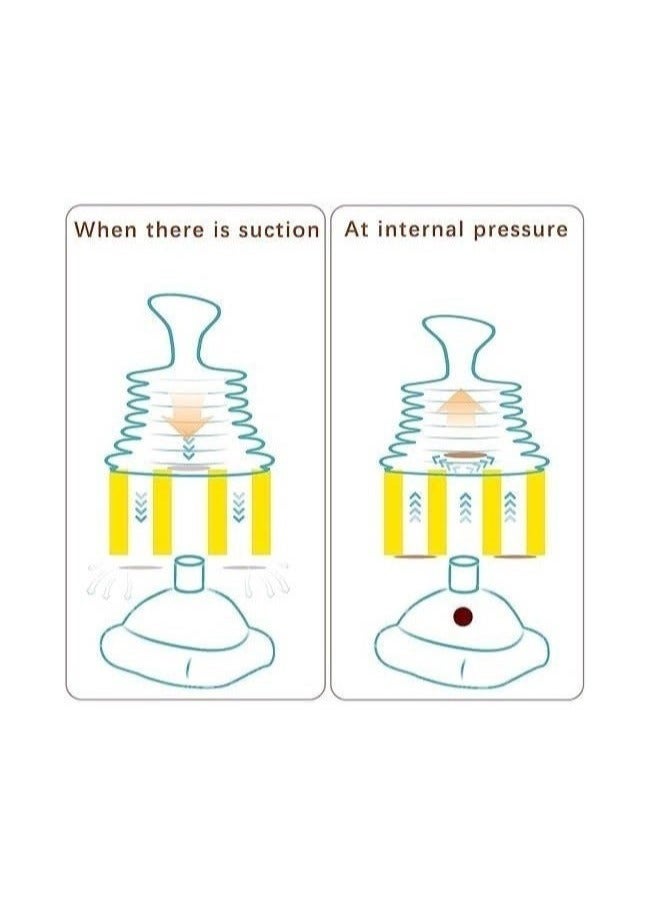 When there is suction

At internal pressure