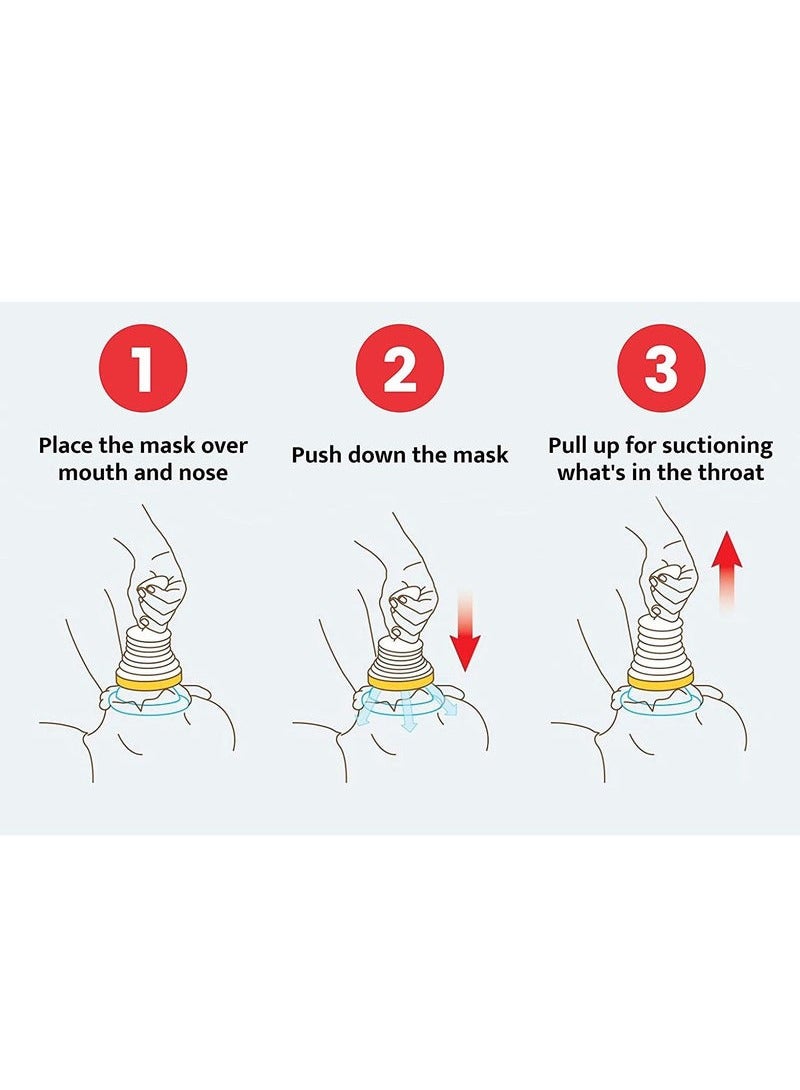 1

Place the mask over mouth and nose

2

Push down the mask

3

Pull up for suctioning what's in the throat