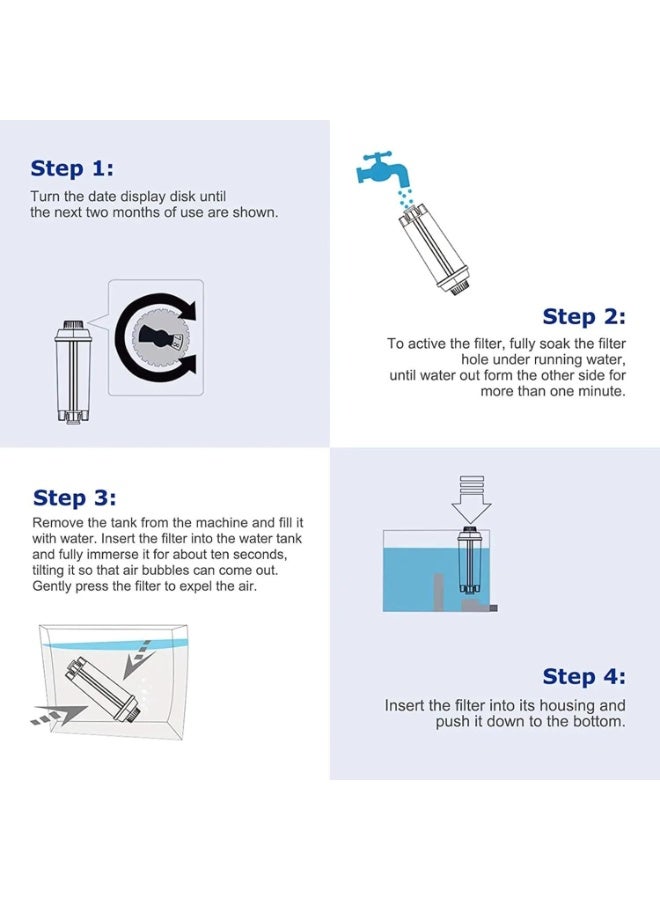 Step 1:
Turn the date display disk until the next two months of use are shown.

Step 2:
To active the filter, fully soak the filter hole under running water, until water out form the other side for more than one minute.

Step 3:
Remove the tank from the machine and fill it with water. Insert the filter into the water tank and fully immerse it for about ten seconds, tilting it so that air bubbles can come out. Gently press the filter to expel the air.

Step 4:
Insert the filter into its housing and push it down to the bottom.