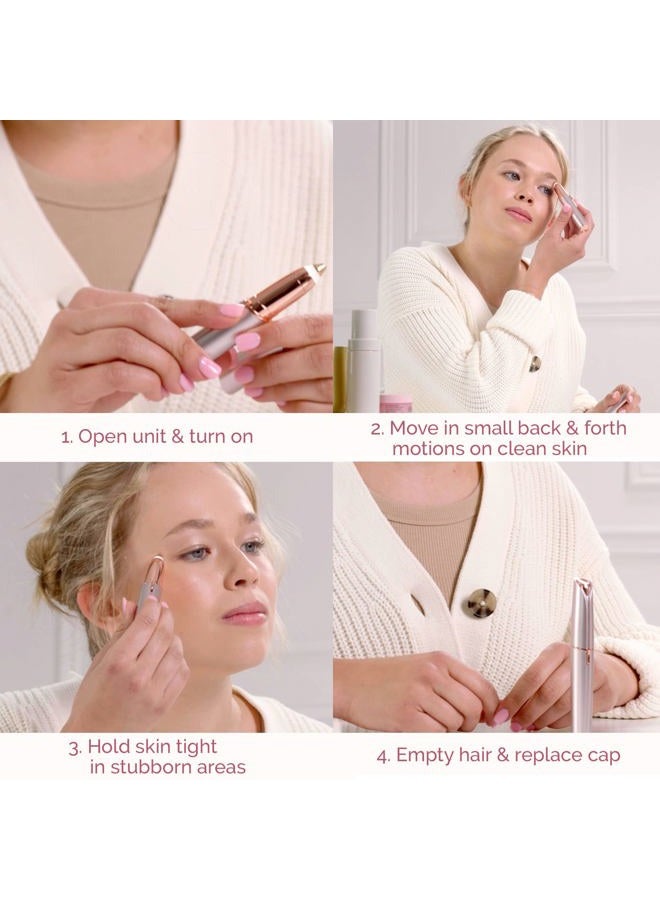 1. Open unit & turn on

2. Move in small back & forth motions on clean skin

3. Hold skin tight in stubborn areas

4. Empty hair & replace cap