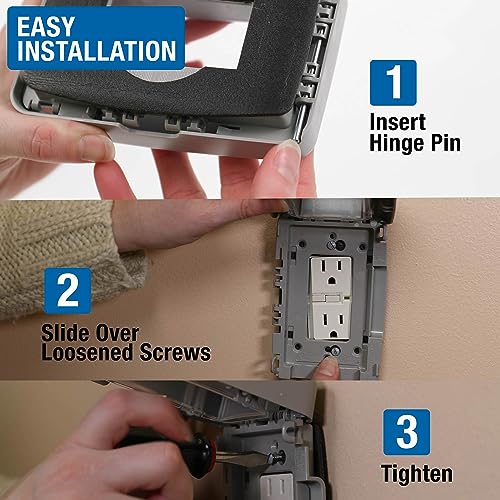 EASY INSTALLATION

1

Insert Hinge Pin

2

Slide Over Loosened Screws

3

Tighten