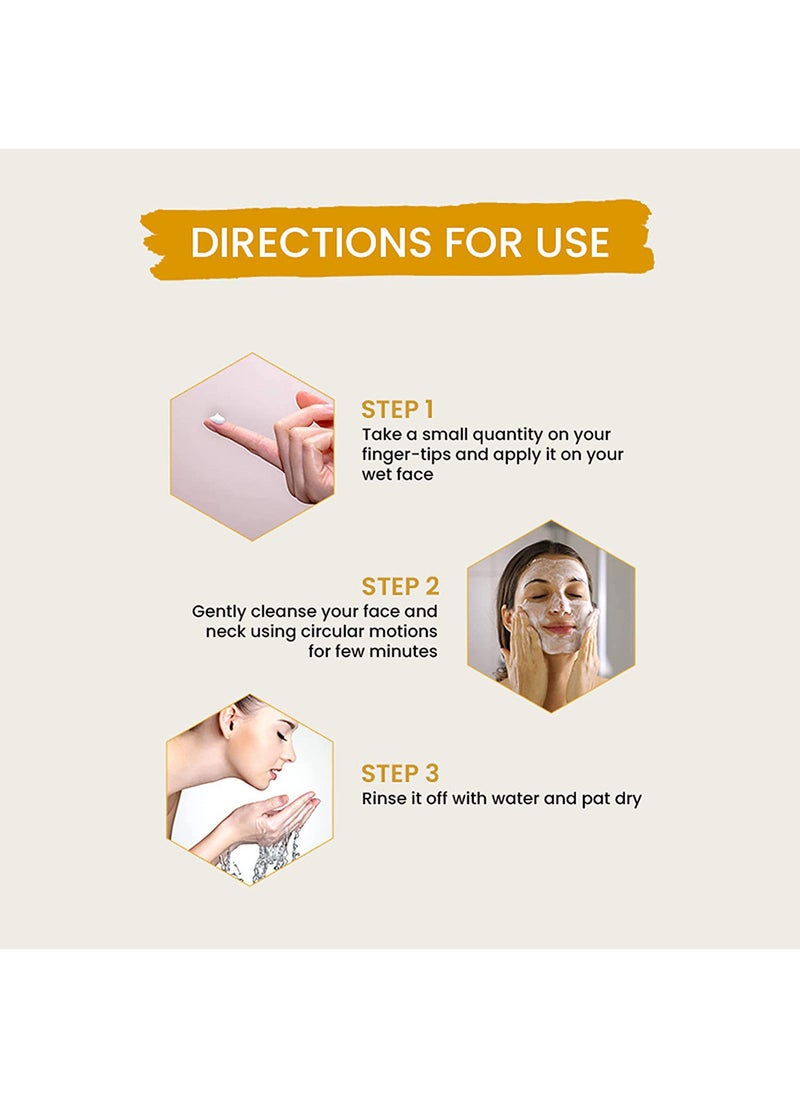 DIRECTIONS FOR USE

STEP 1
Take a small quantity on your finger-tips and apply it on your wet face

STEP 2
Gently cleanse your face and neck using circular motions for few minutes

STEP 3
Rinse it off with water and pat dry