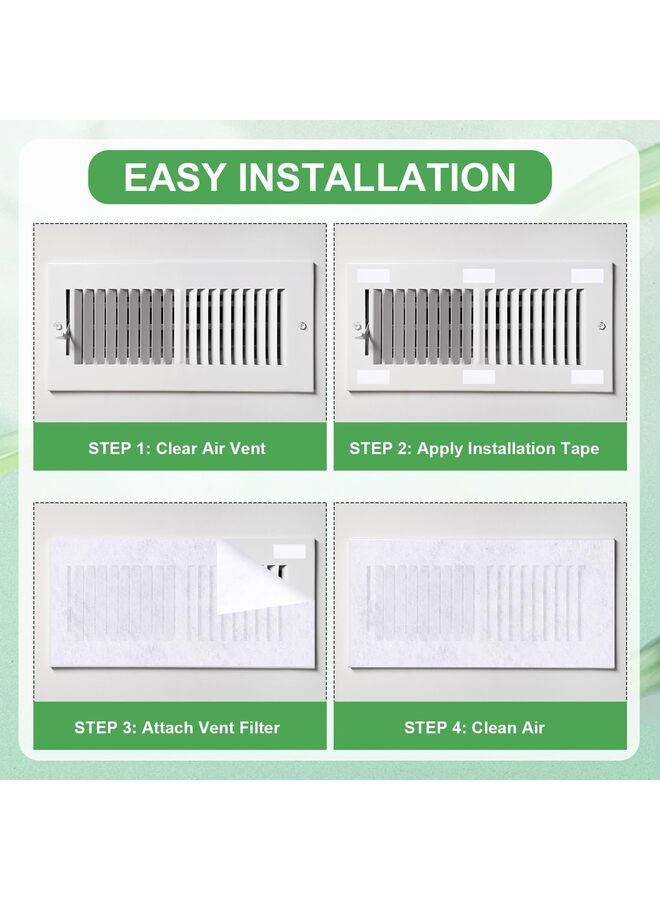 EASY INSTALLATION

STEP 1: Clear Air Vent

STEP 2: Apply Installation Tape

STEP 3: Attach Vent Filter

STEP 4: Clean Air