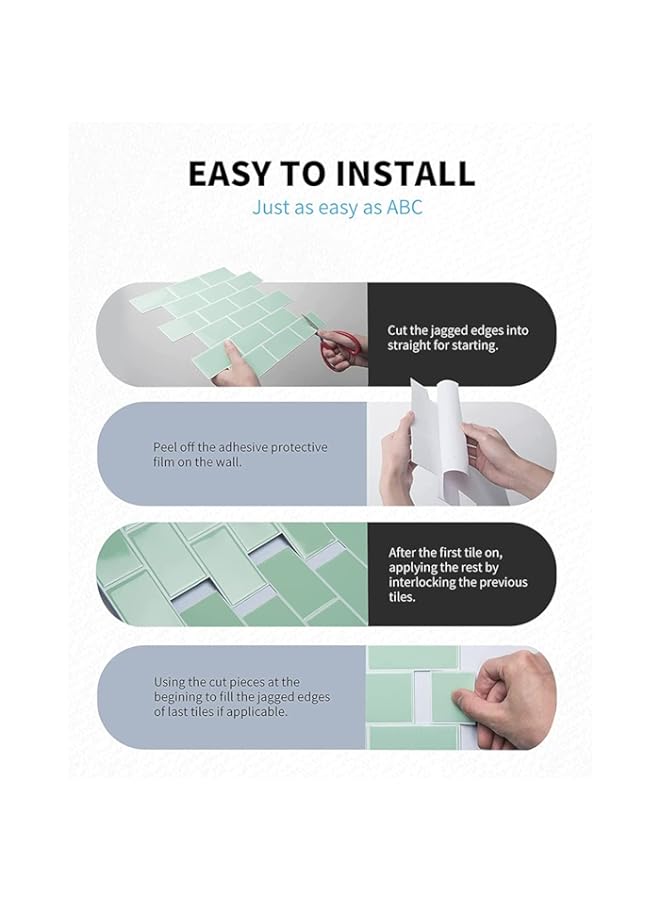 EASY TO INSTALL
Just as easy as ABC

Cut the jagged edges into straight for starting.

Peel off the adhesive protective film on the wall.

After the first tile on, applying the rest by interlocking the previous tiles.

Using the cut pieces at the begining to fill the jagged edges of last tiles if applicable.