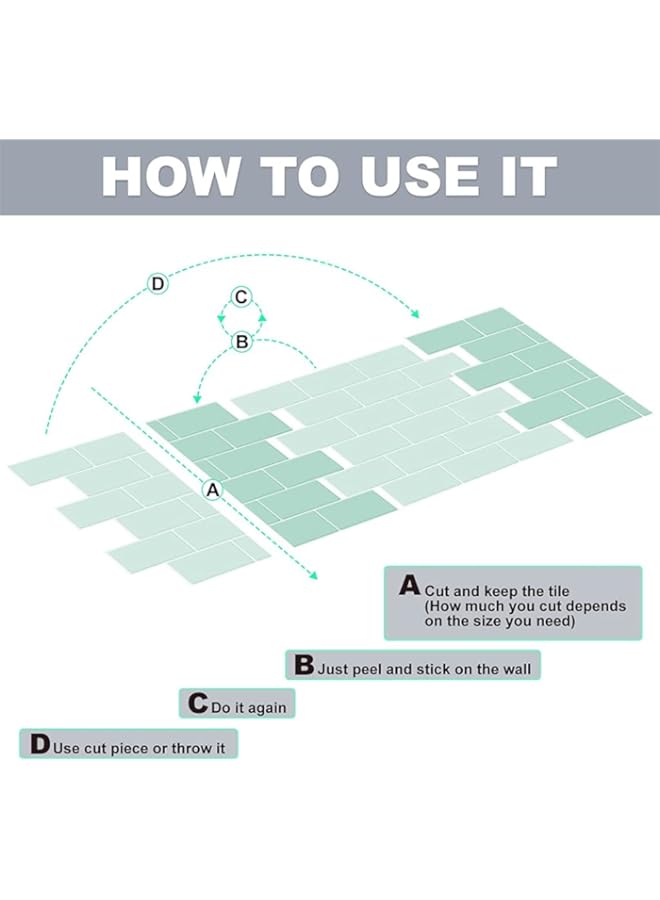 HOW TO USE IT

D

C

B

A

A Cut and keep the tile (How much you cut depends on the size you need)

B Just peel and stick on the wall

C Do it again

D Use cut piece or throw it