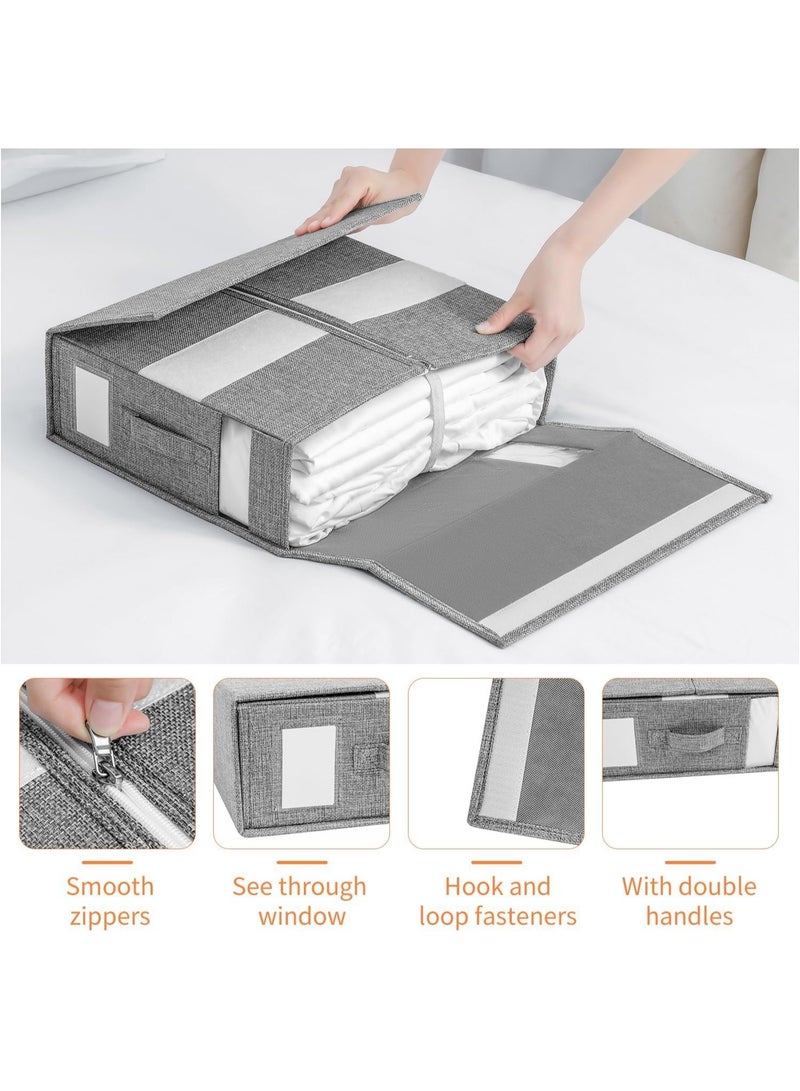 Smooth zippers

See through window

Hook and loop fasteners

With double handles