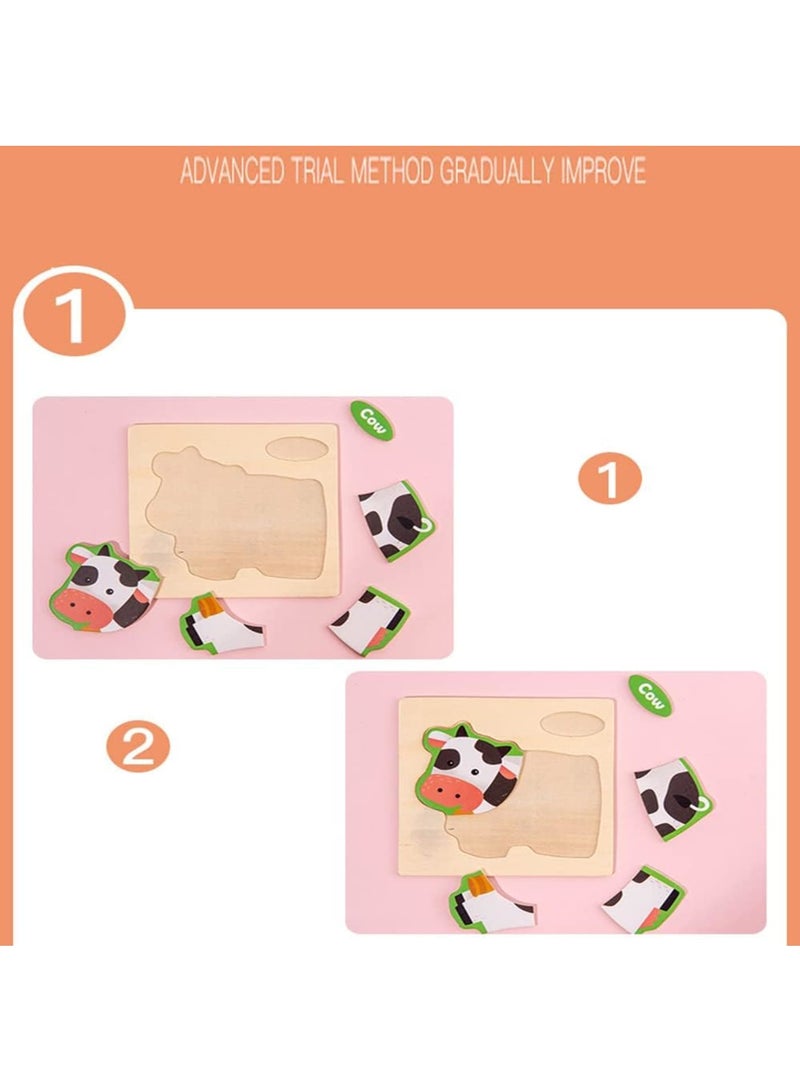 ADVANCED TRIAL METHOD GRADUALLY IMPROVE

1

Cow

1

2

Cow