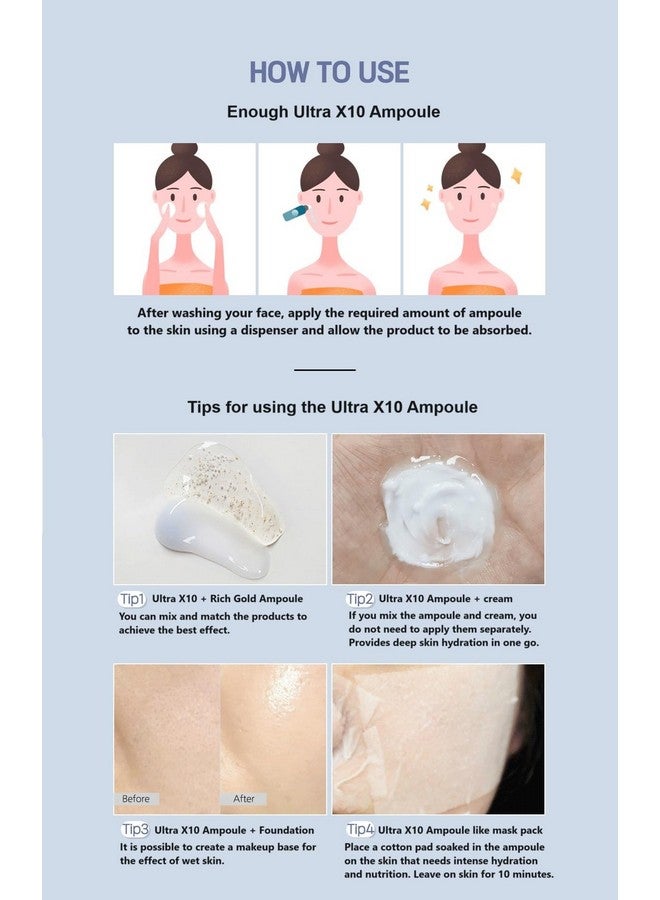 HOW TO USE

Enough Ultra X10 Ampoule

After washing your face, apply the required amount of ampoule to the skin using a dispenser and allow the product to be absorbed.

Tips for using the Ultra X10 Ampoule

Tip1 Ultra X10 + Rich Gold Ampoule
You can mix and match the products to achieve the best effect.

Tip2 Ultra X10 Ampoule + cream
If you mix the ampoule and cream, you do not need to apply them separately. Provides deep skin hydration in one go.

Before

After

Tip3 Ultra X10 Ampoule + Foundation
It is possible to create a makeup base for the effect of wet skin.

Tip4 Ultra X10 Ampoule like mask pack
Place a cotton pad soaked in the ampoule on the skin that needs intense hydration and nutrition. Leave on skin for 10 minutes.