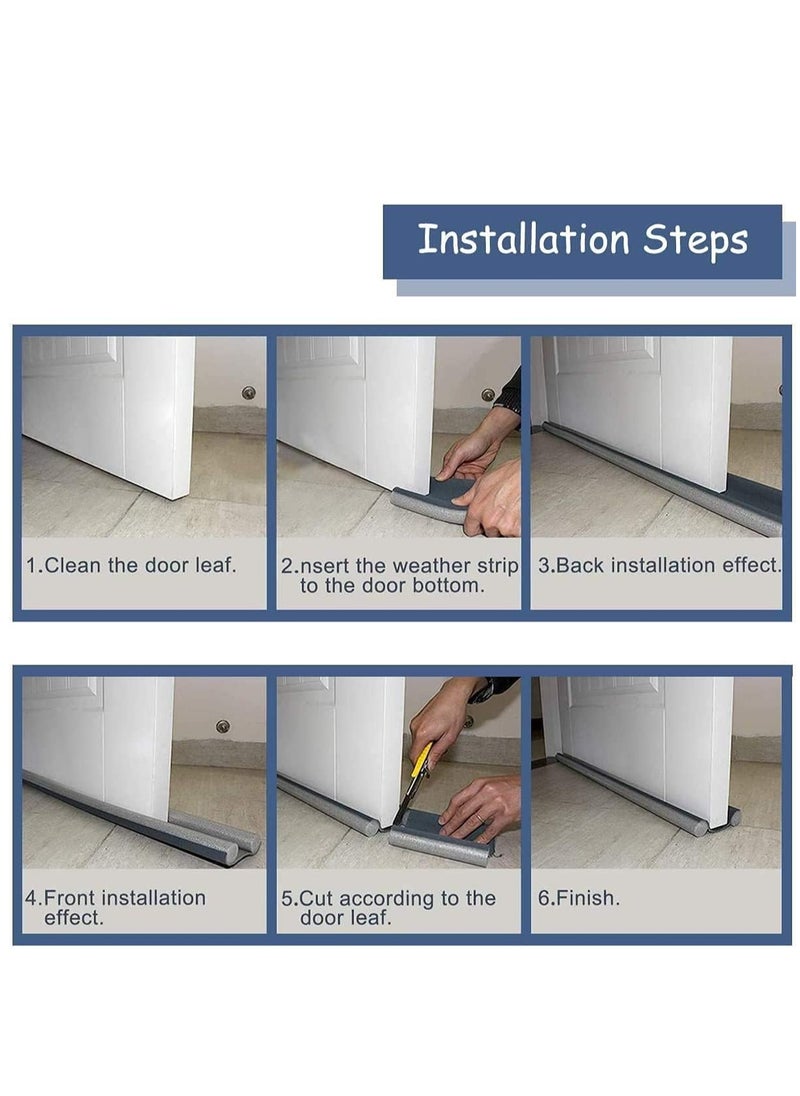 Installation Steps

1.Clean the door leaf.

2.nsert the weather strip to the door bottom.

3.Back installation effect.

4.Front installation effect.

5.Cut according to the door leaf.

6.Finish.