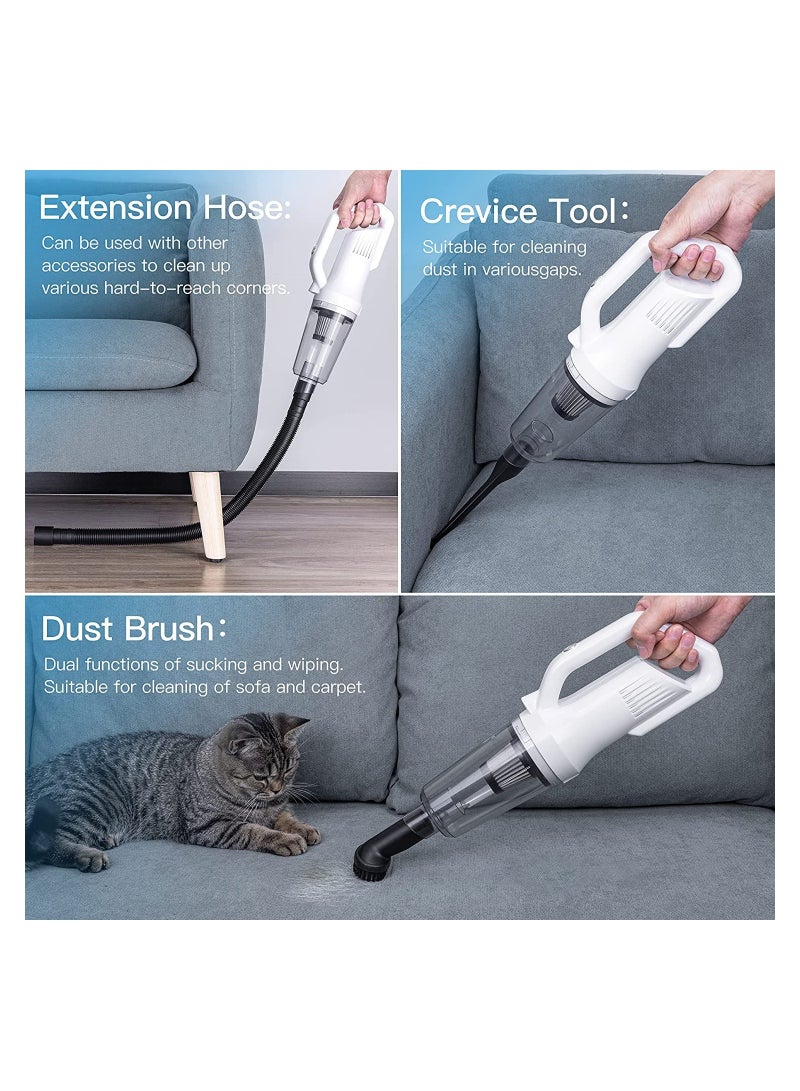 Extension Hose:
Can be used with other accessories to clean up various hard-to-reach corners.

Crevice Tool:
Suitable for cleaning dust in variousgaps.

Dust Brush:
Dual functions of sucking and wiping. Suitable for cleaning of sofa and carpet.