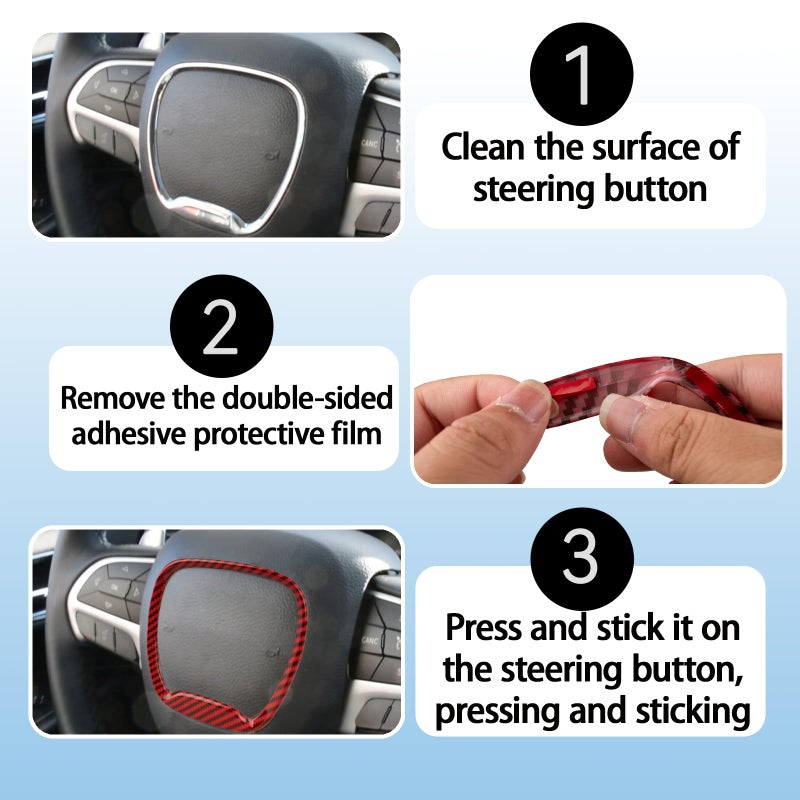 1

Clean the surface of steering button

2

Remove the double-sided adhesive protective film

3

Press and stick it on the steering button, pressing and sticking