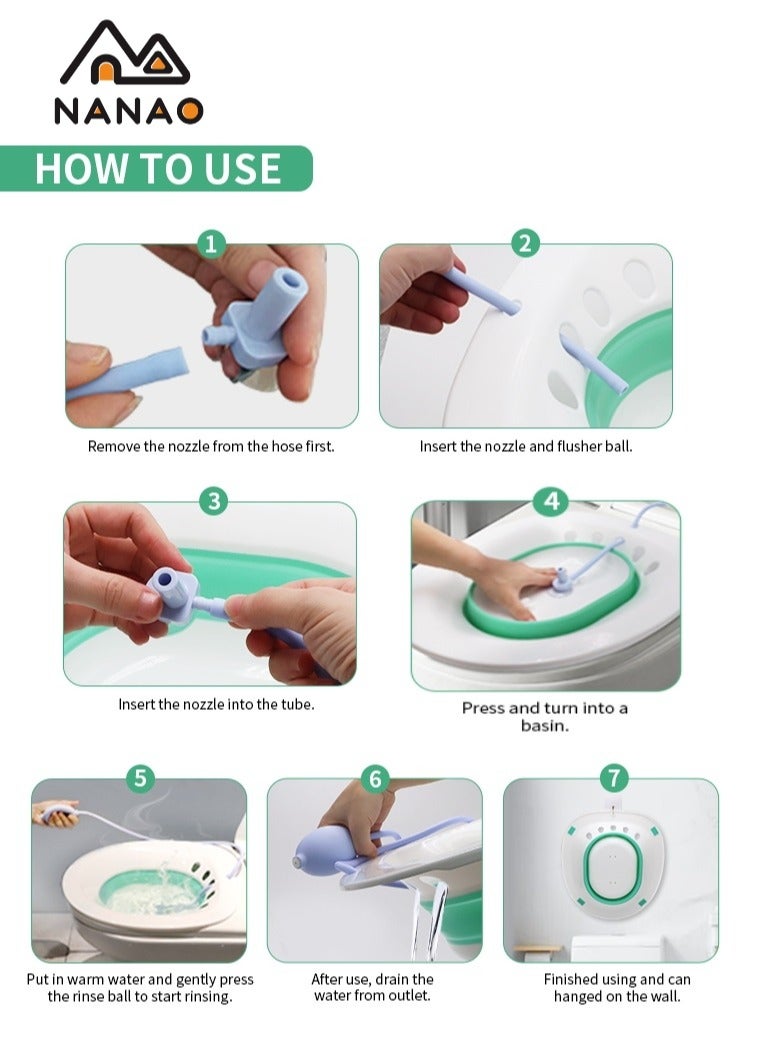 NANAO

HOW TO USE

1
Remove the nozzle from the hose first.

2
Insert the nozzle and flusher ball.

3
Insert the nozzle into the tube.

4
Press and turn into a basin.

5
Put in warm water and gently press the rinse ball to start rinsing.

6
After use, drain the water from outlet.

7
Finished using and can hanged on the wall.