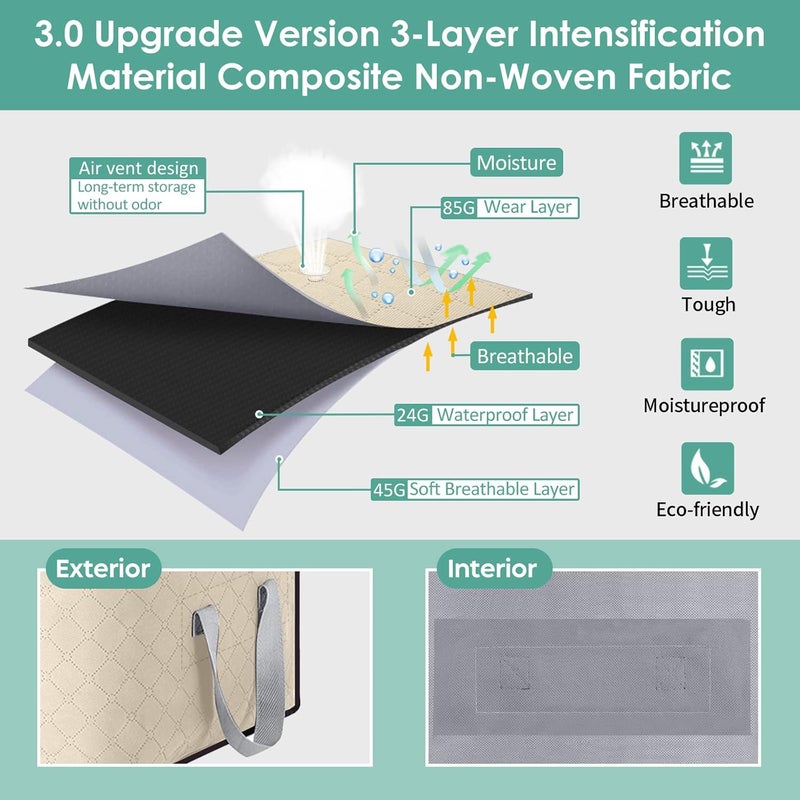 3.0 Upgrade Version 3-Layer Intensification Material Composite Non-Woven Fabric

Air vent design
Long-term storage without odor

Moisture

85G Wear Layer

Breathable

24G Waterproof Layer

45G Soft Breathable Layer

Breathable

Tough

Moistureproof

Eco-friendly

Exterior

Interior