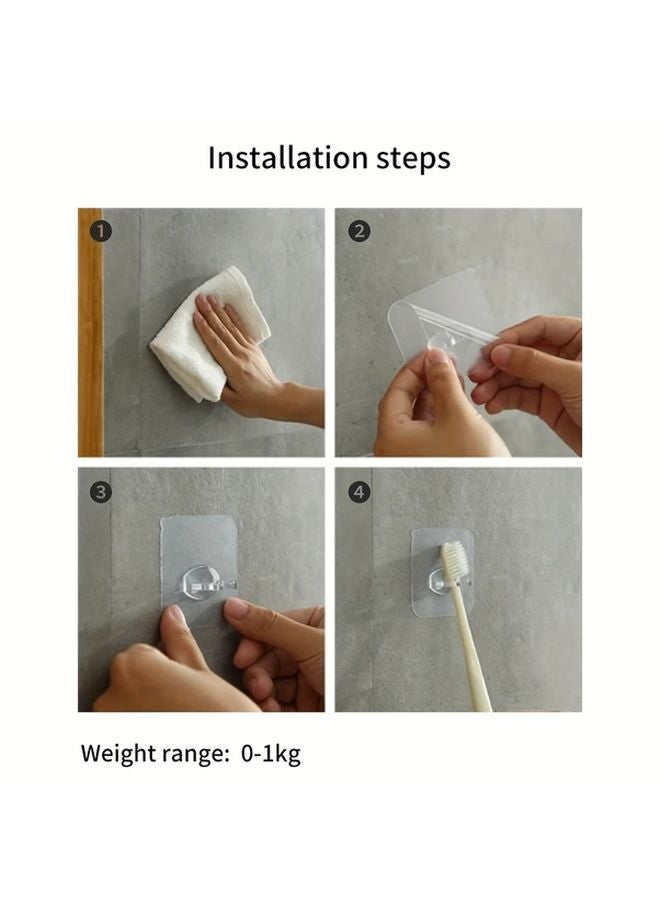 Installation steps

1

2

3

4

Weight range: 0-1kg