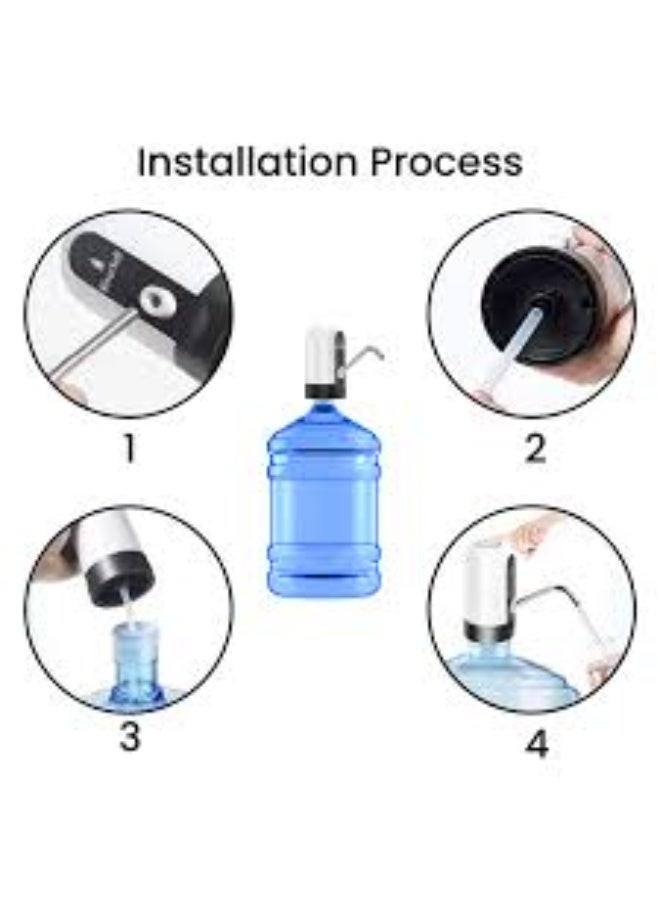 Installation Process

1

2

3

4